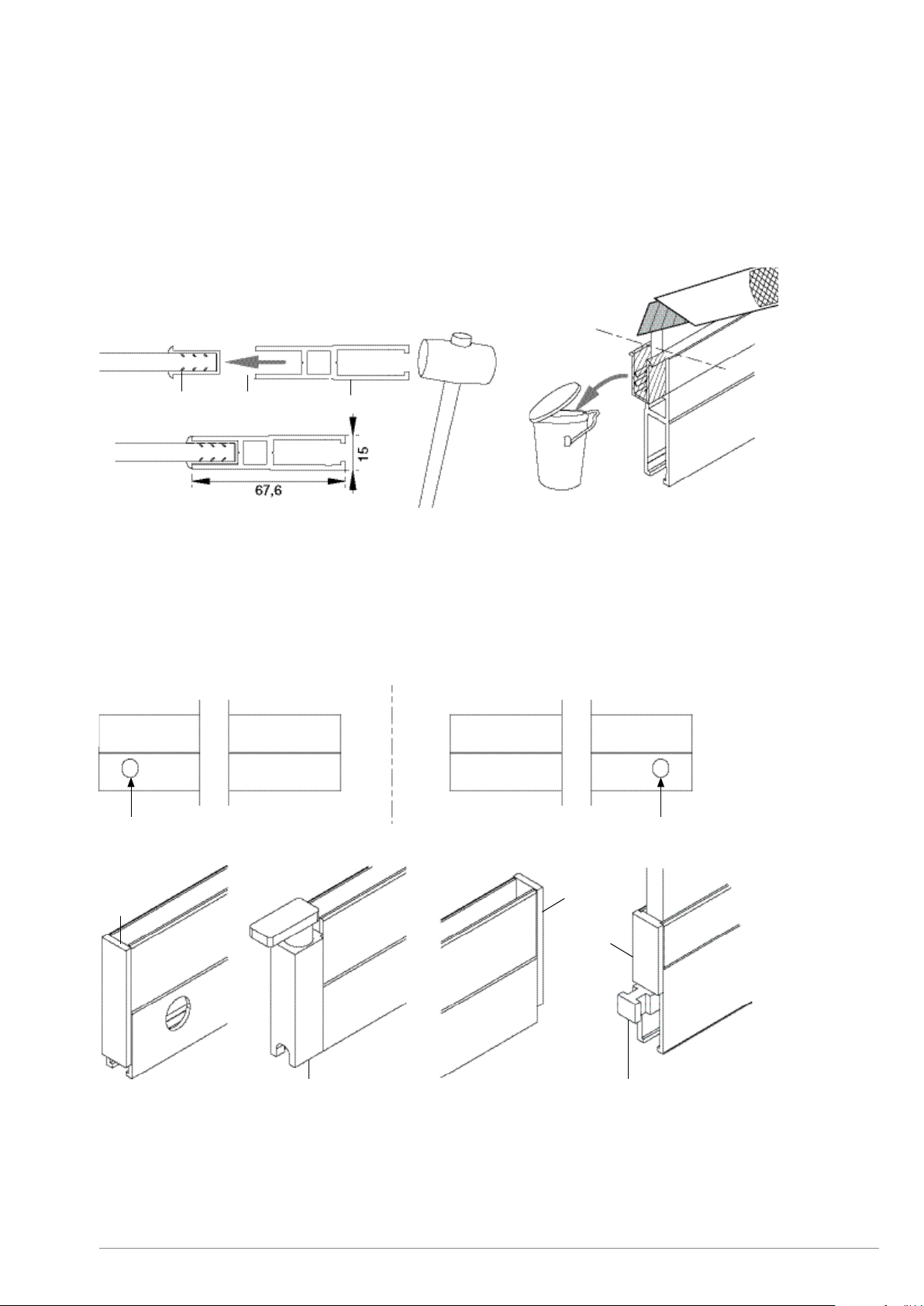 15

67,6