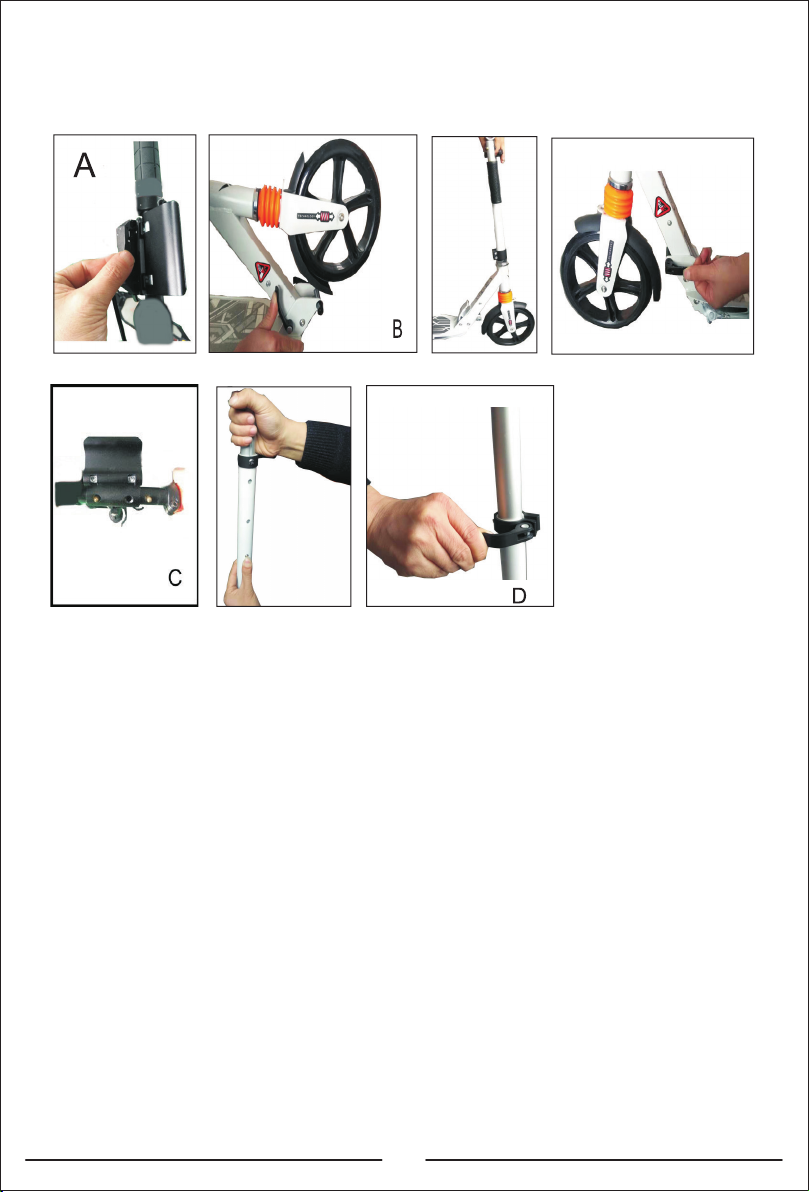 A

B

C

D