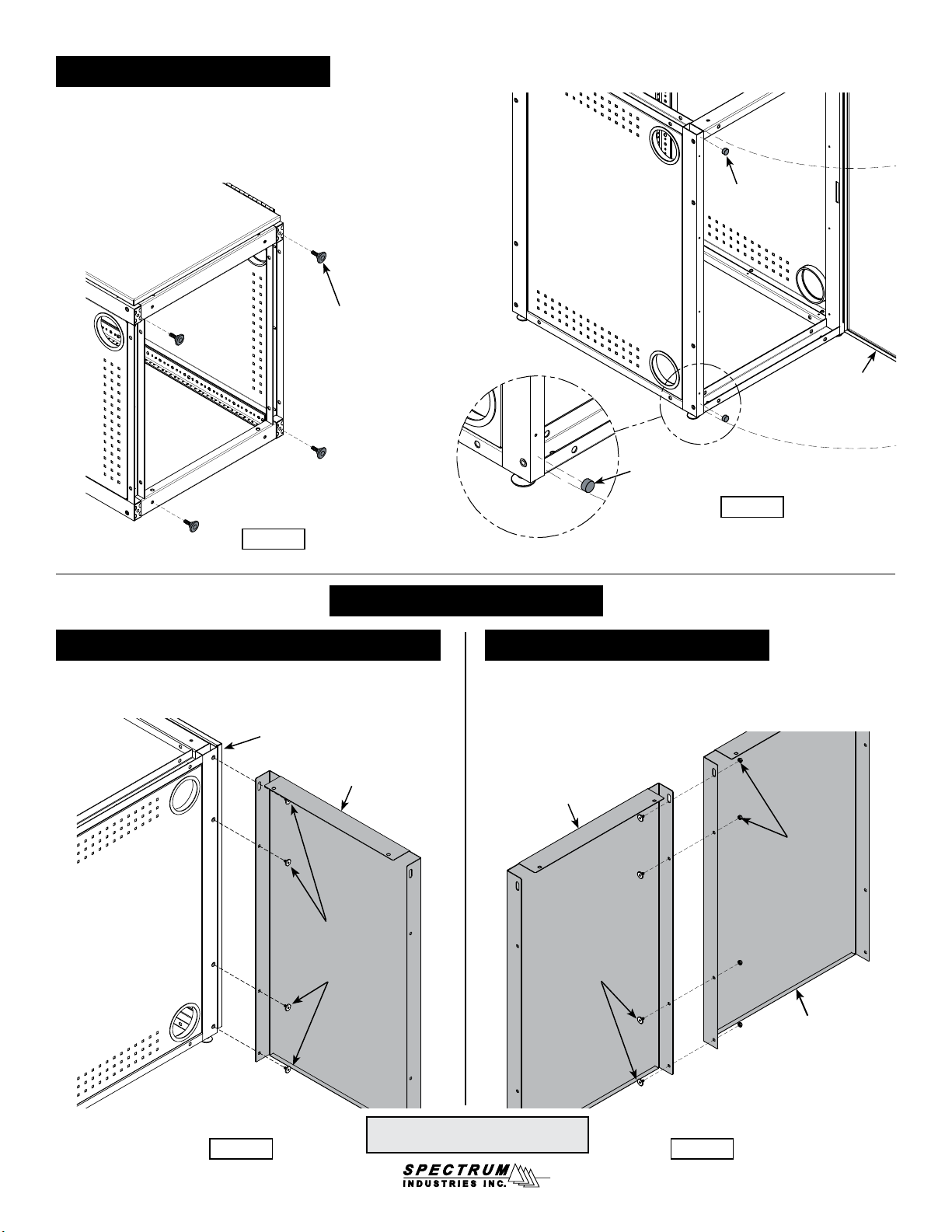 SPECTRUM
INDUSTRIES INC.