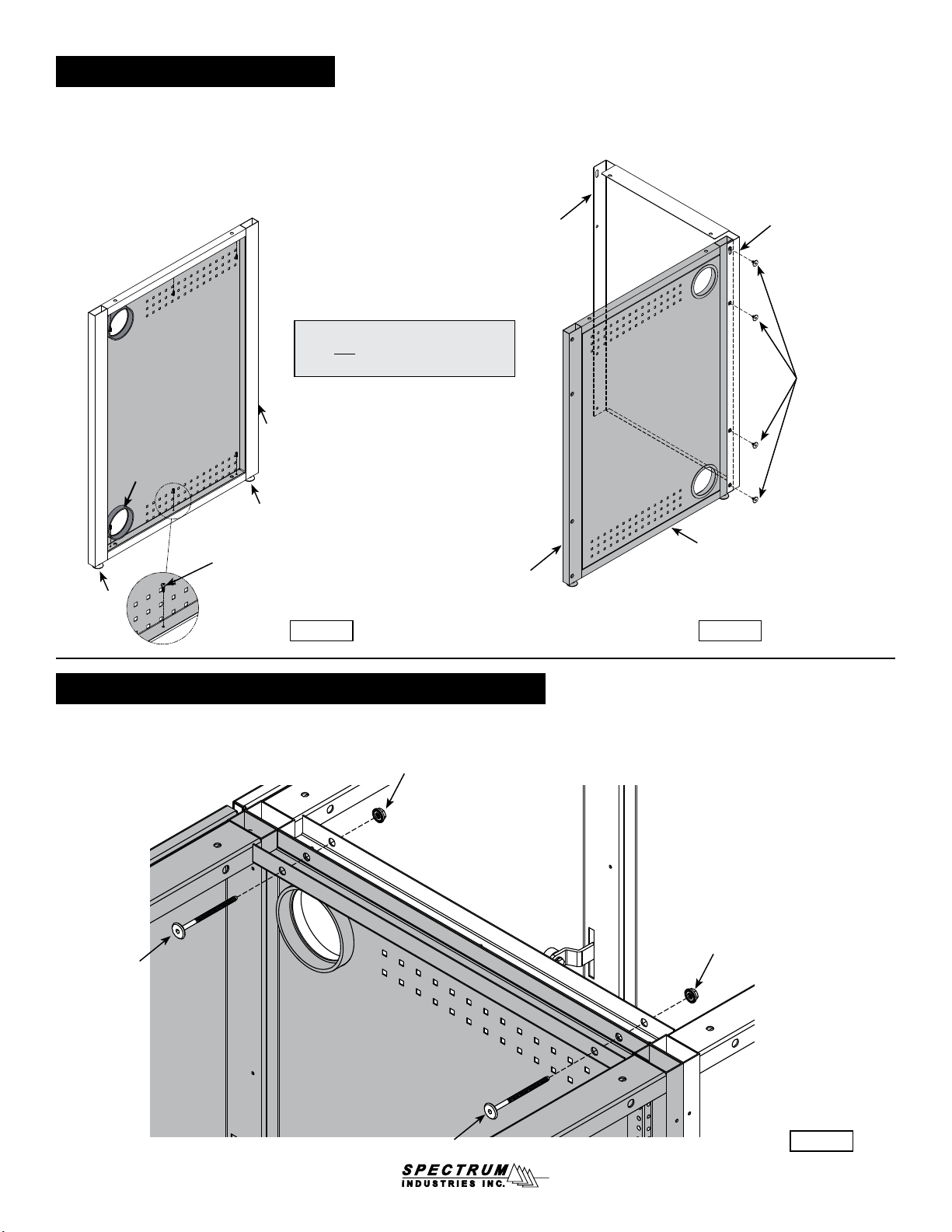 SPECTRUM
INDUSTRIES INC.