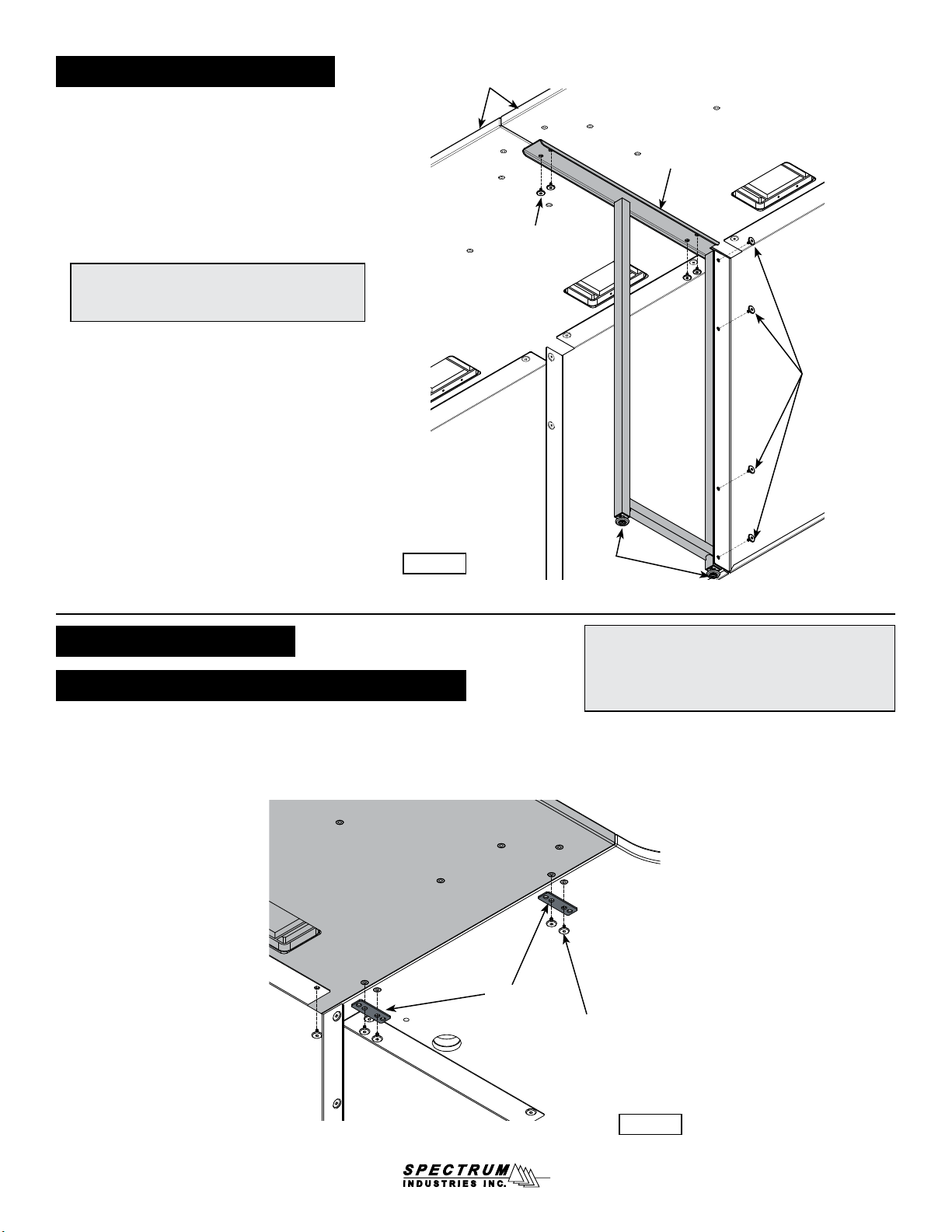 SPECTRUM
INDUSTRIES INC.