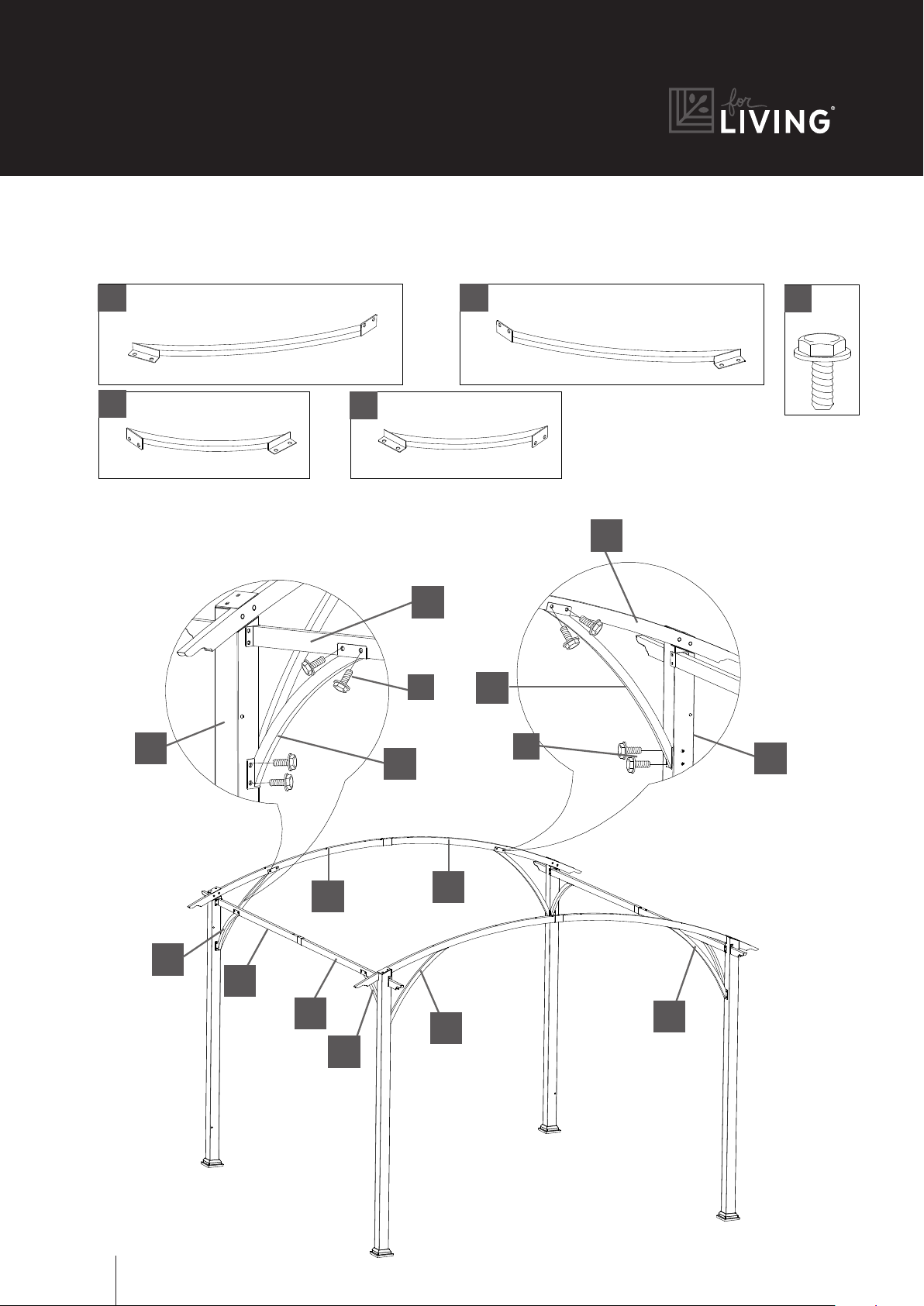 for LIVING®