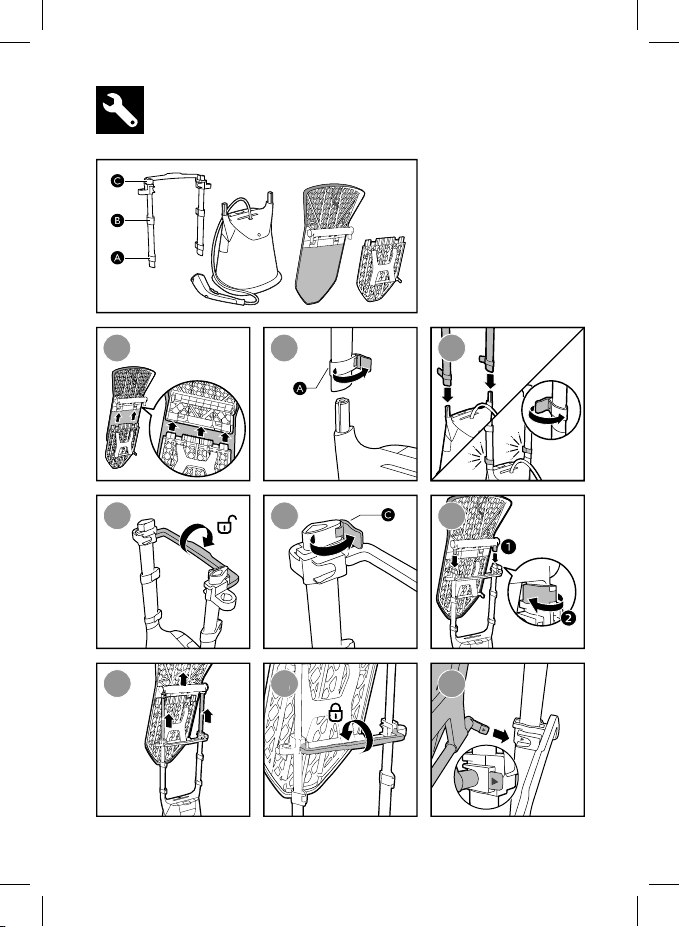 C
B
A

A

C

1

2