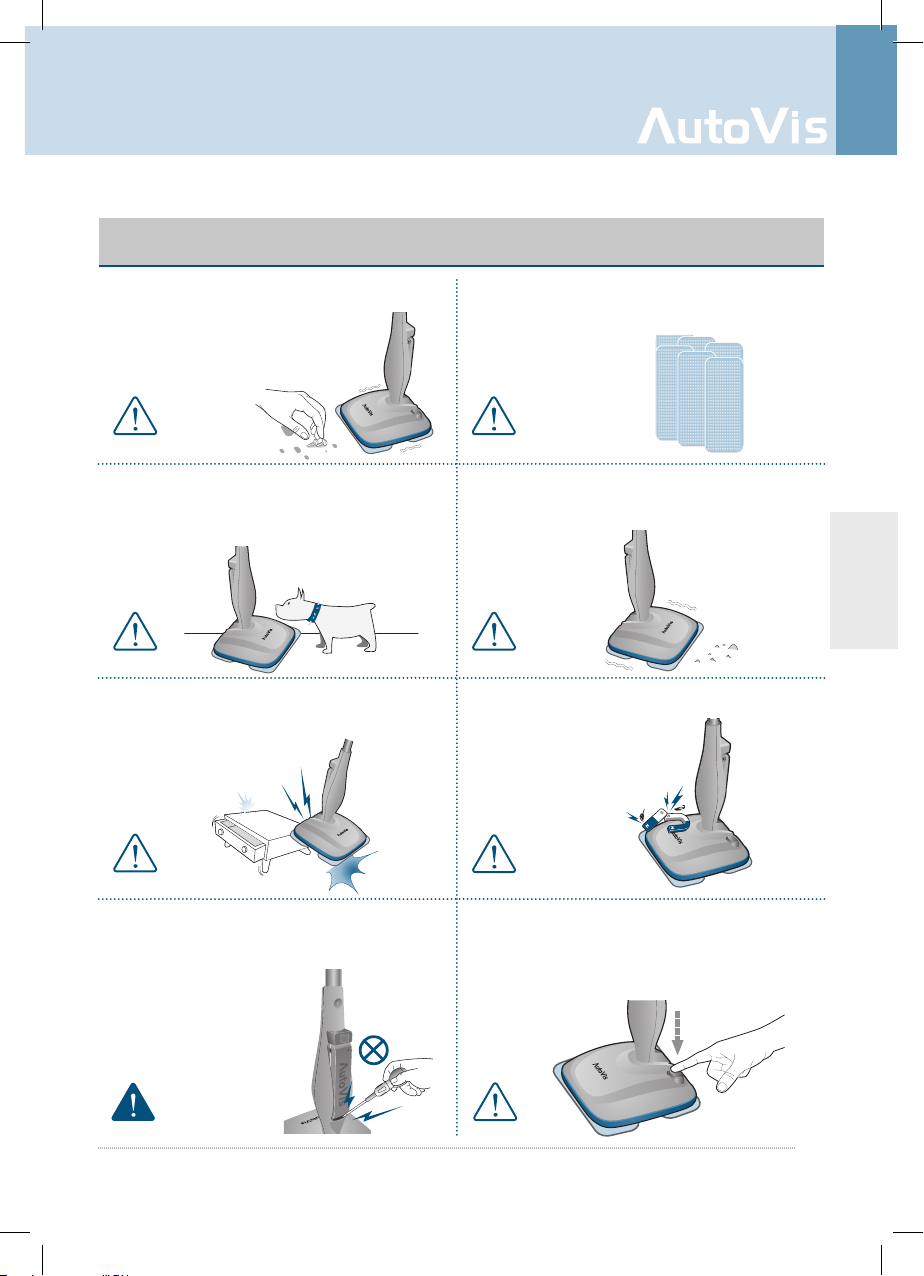 AutoVis