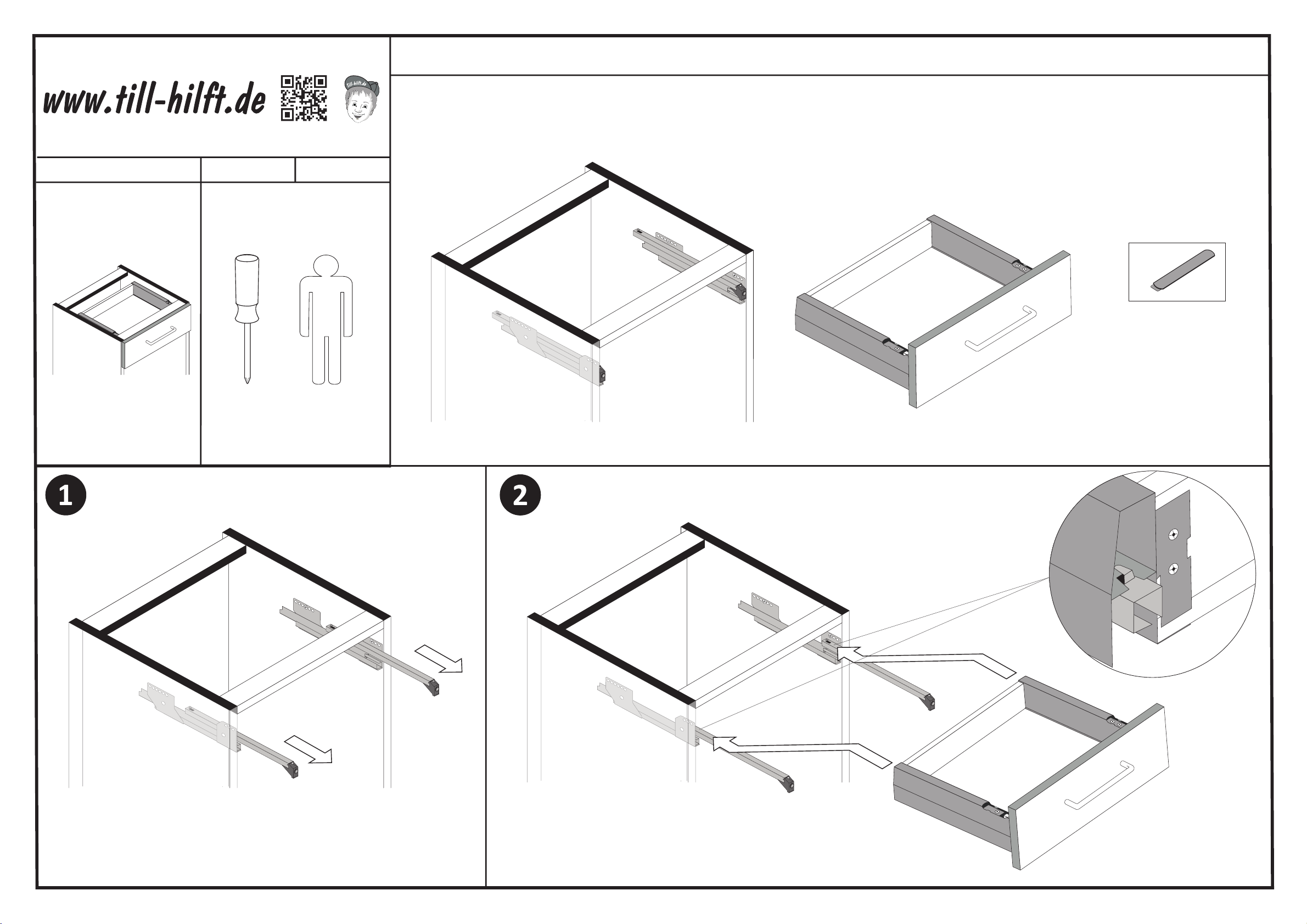 www.till-hilft.de

till-hilft.de

1

2