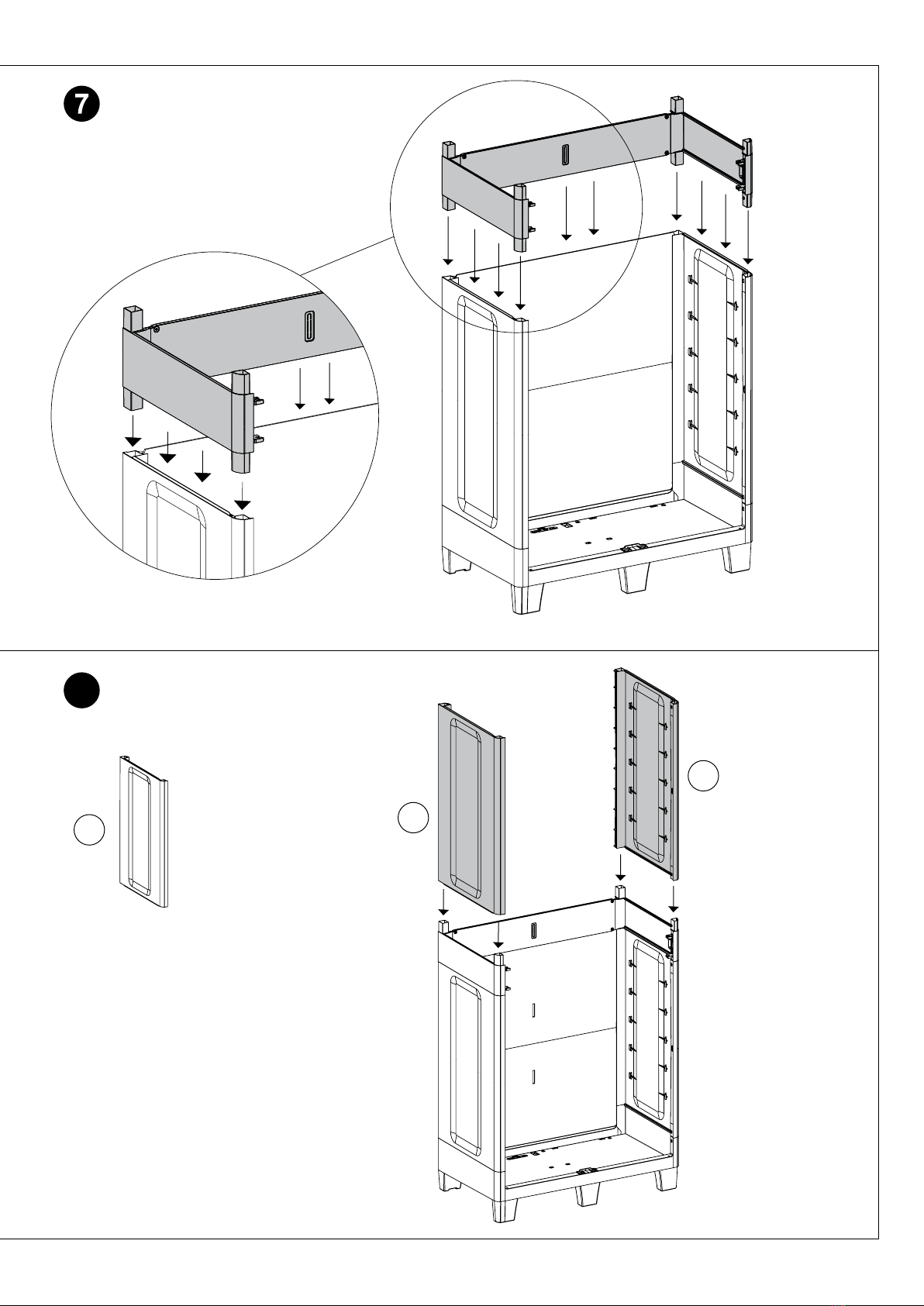 7