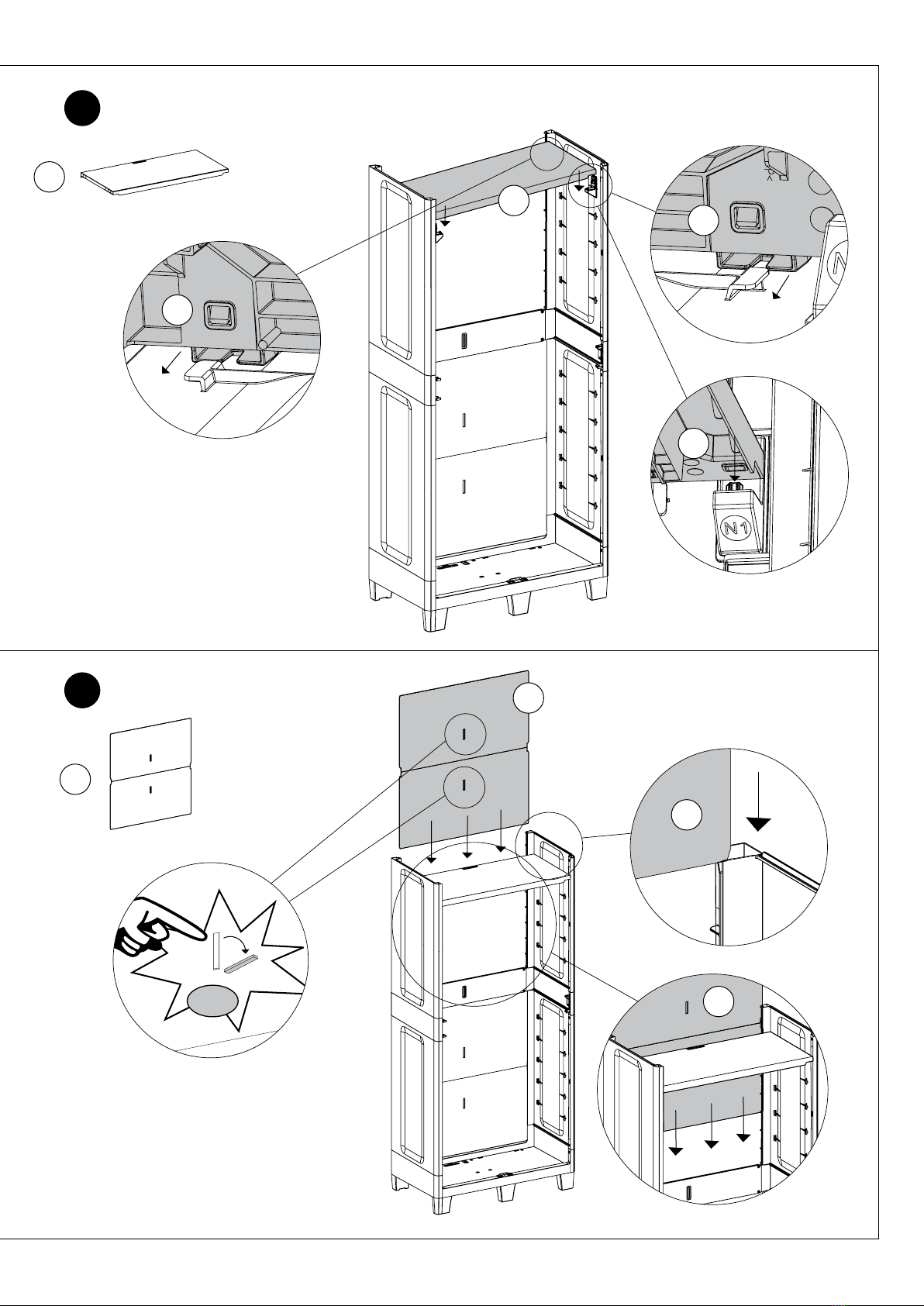 N1