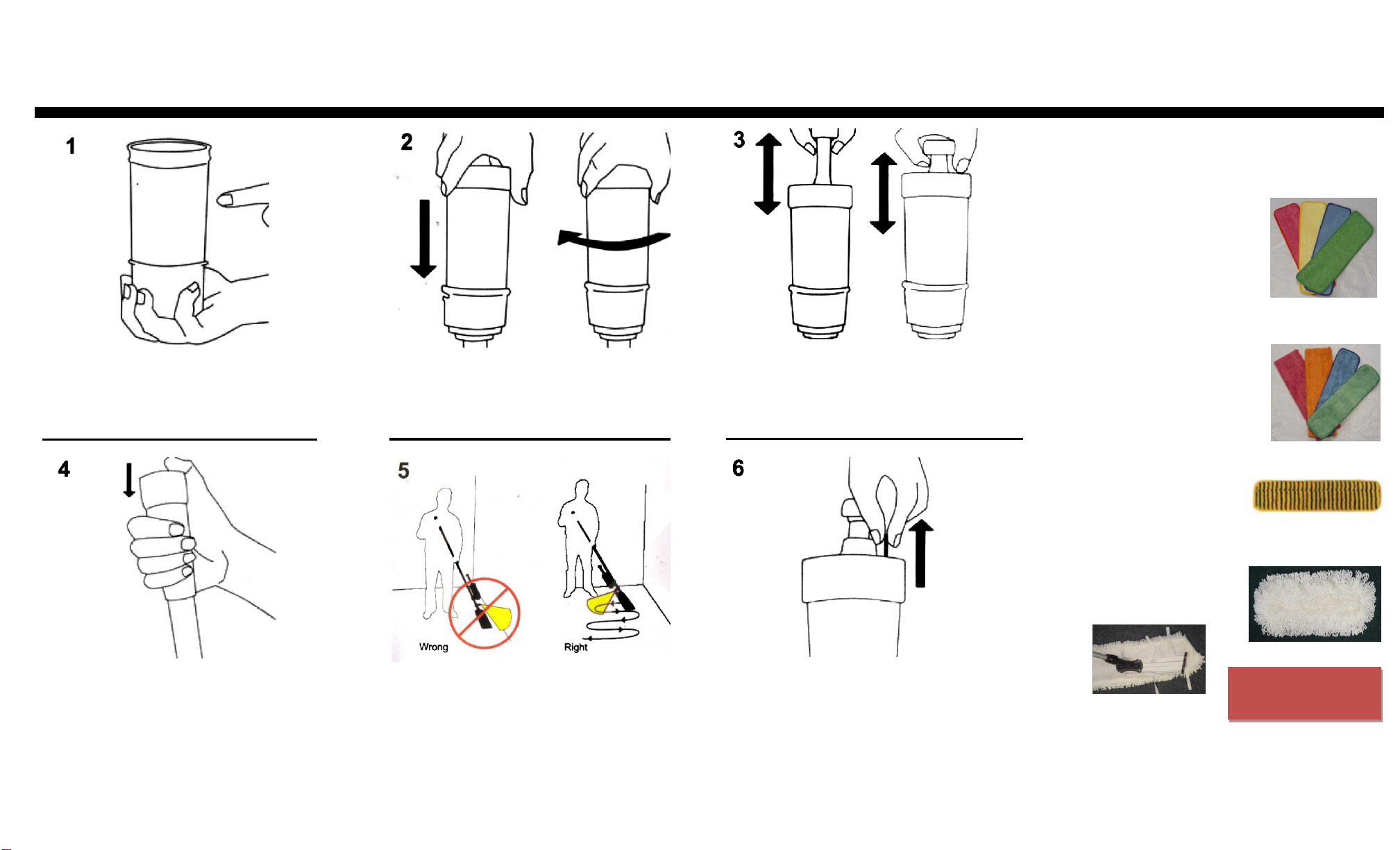 1

2

3

4

5

Wrong

Right

6