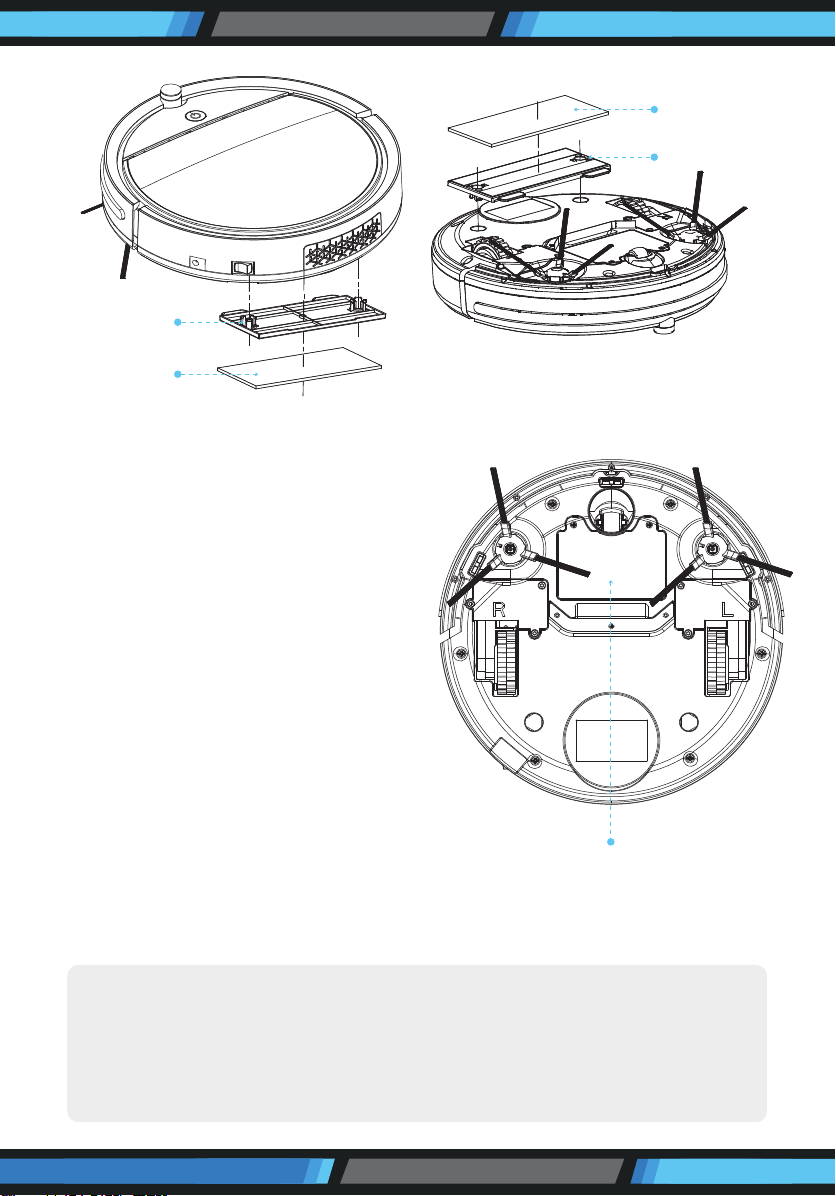 R

L