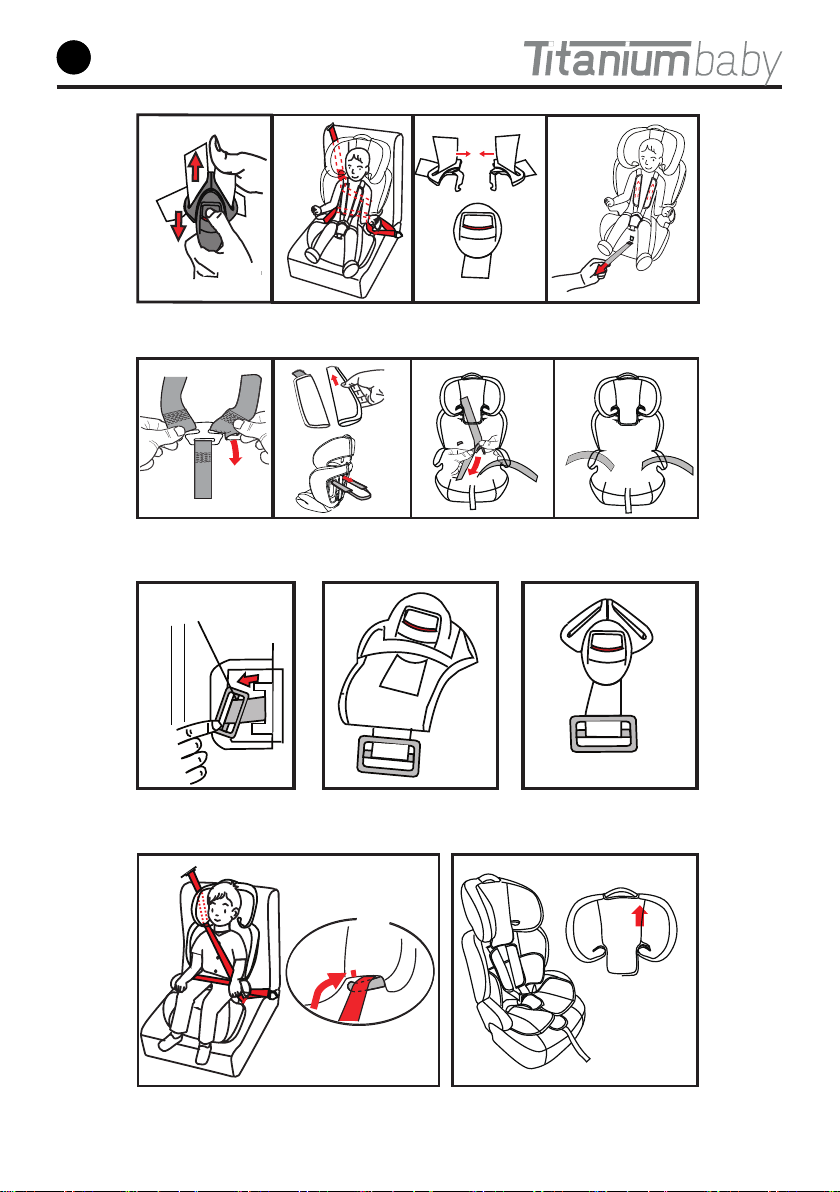 Titaniumbaby