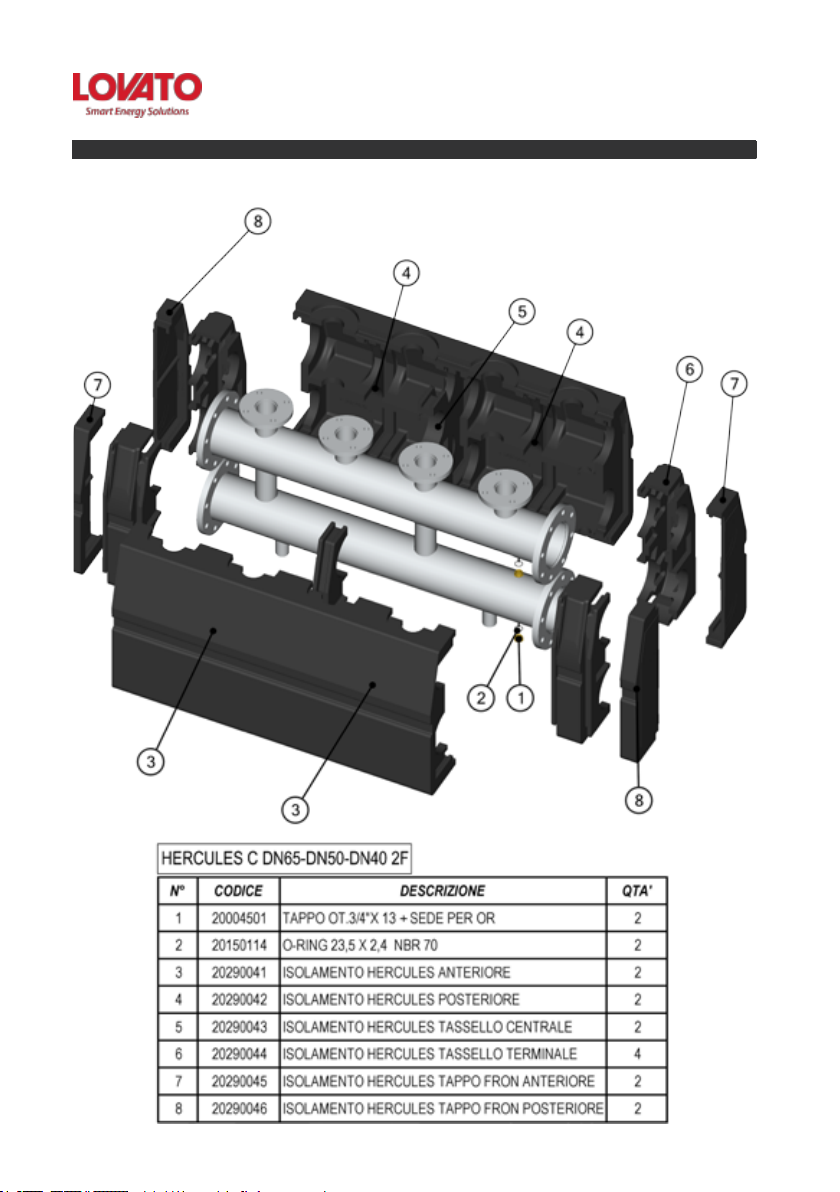 LOVATO
Smart Energy Solutions

8
4
5
4
7
6
7
2
1
3
3
8

HERCULES C DN65-DN50-DN40 2F

| N° | CODICE | DESCRIZIONE | QTA' |
|---|---|---|---|
| 1 | 20004501 | TAPPO OT.3/4"X 13 + SEDE PER OR | 2 |
| 2 | 20150114 | O-RING 23,5 X 2,4 NBR 70 | 2 |
| 3 | 20290041 | ISOLAMENTO HERCULES ANTERIORE | 2 |
| 4 | 20290042 | ISOLAMENTO HERCULES POSTERIORE | 2 |
| 5 | 20290043 | ISOLAMENTO HERCULES TASSELLO CENTRALE | 2 |
| 6 | 20290044 | ISOLAMENTO HERCULES TASSELLO TERMINALE | 4 |
| 7 | 20290045 | ISOLAMENTO HERCULES TAPPO FRON ANTERIORE | 2 |
| 8 | 20290046 | ISOLAMENTO HERCULES TAPPO FRON POSTERIORE | 2 |