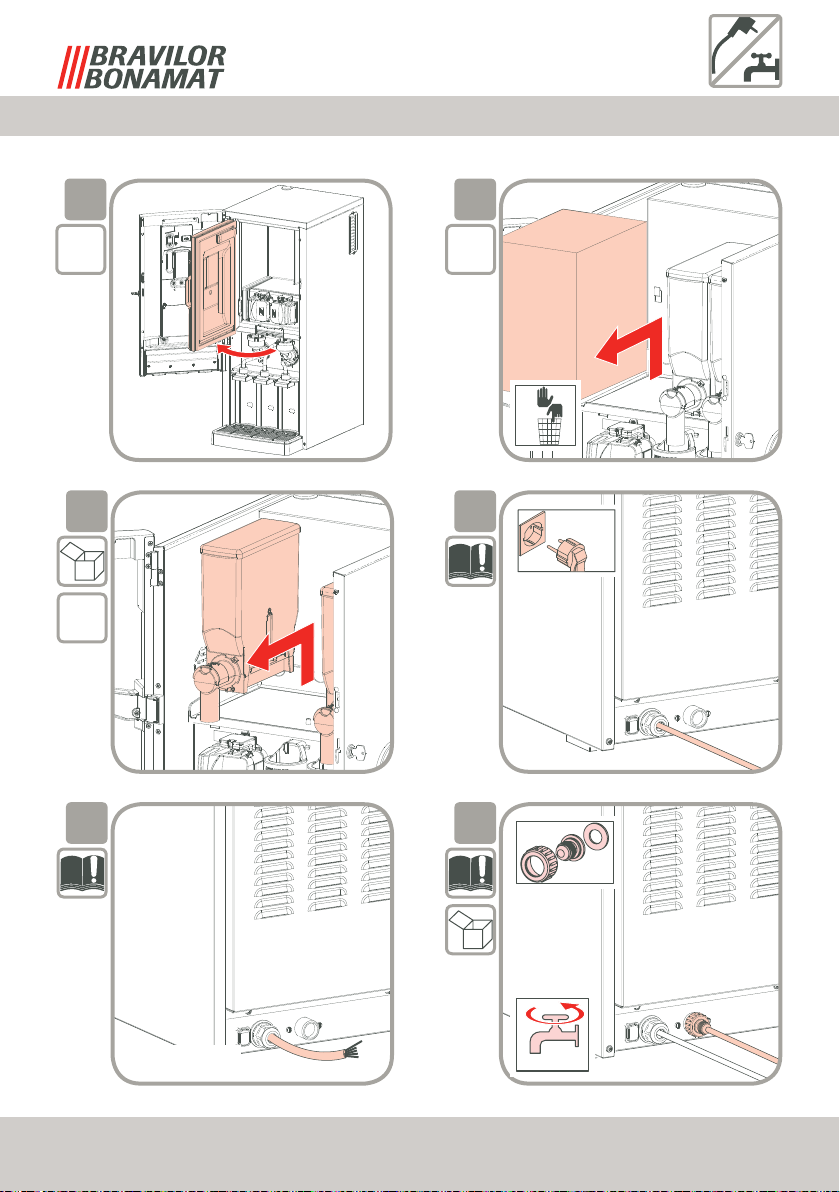 BRAVILOR BONAMAT