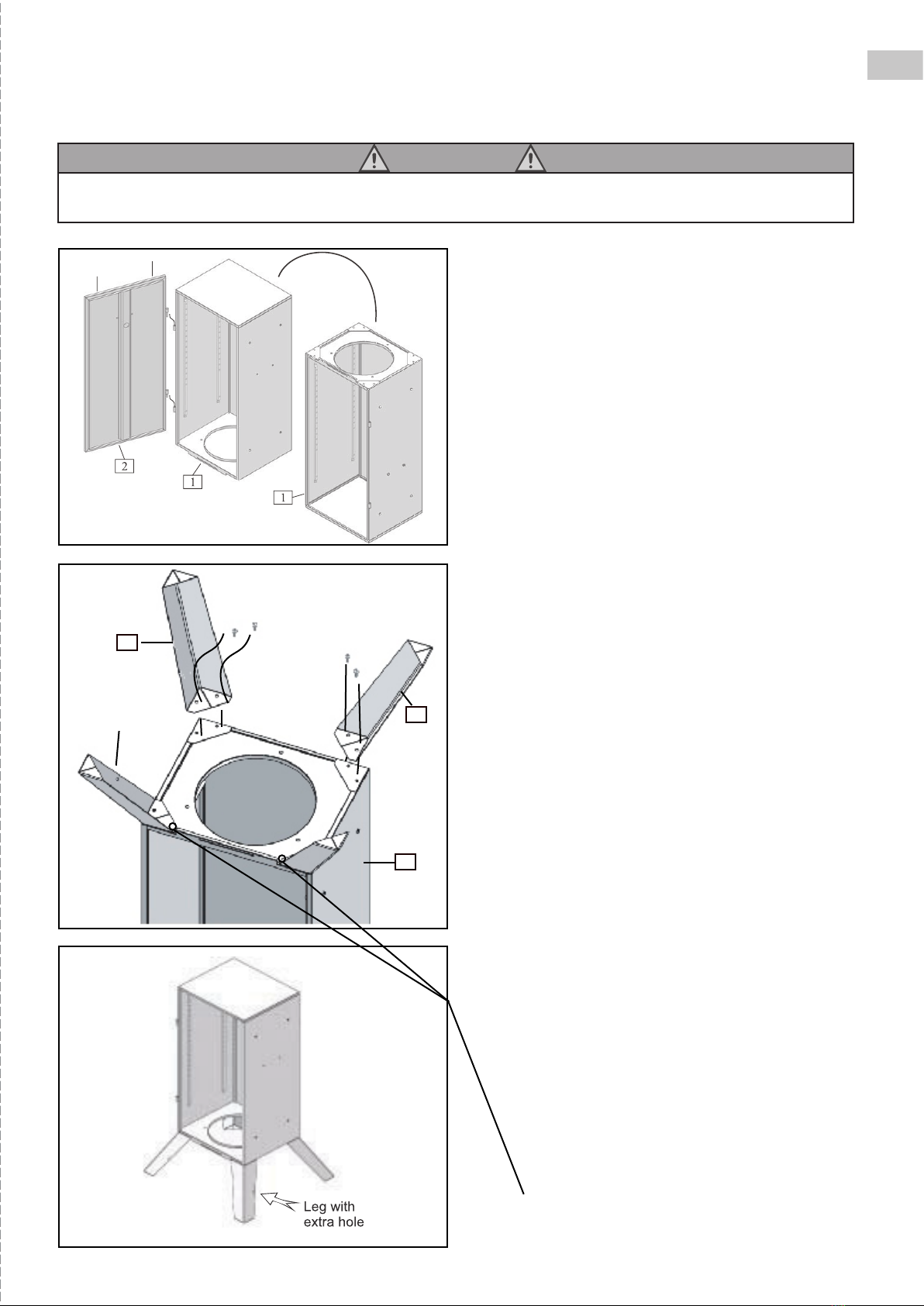 2

1

1

Leg with extra hole