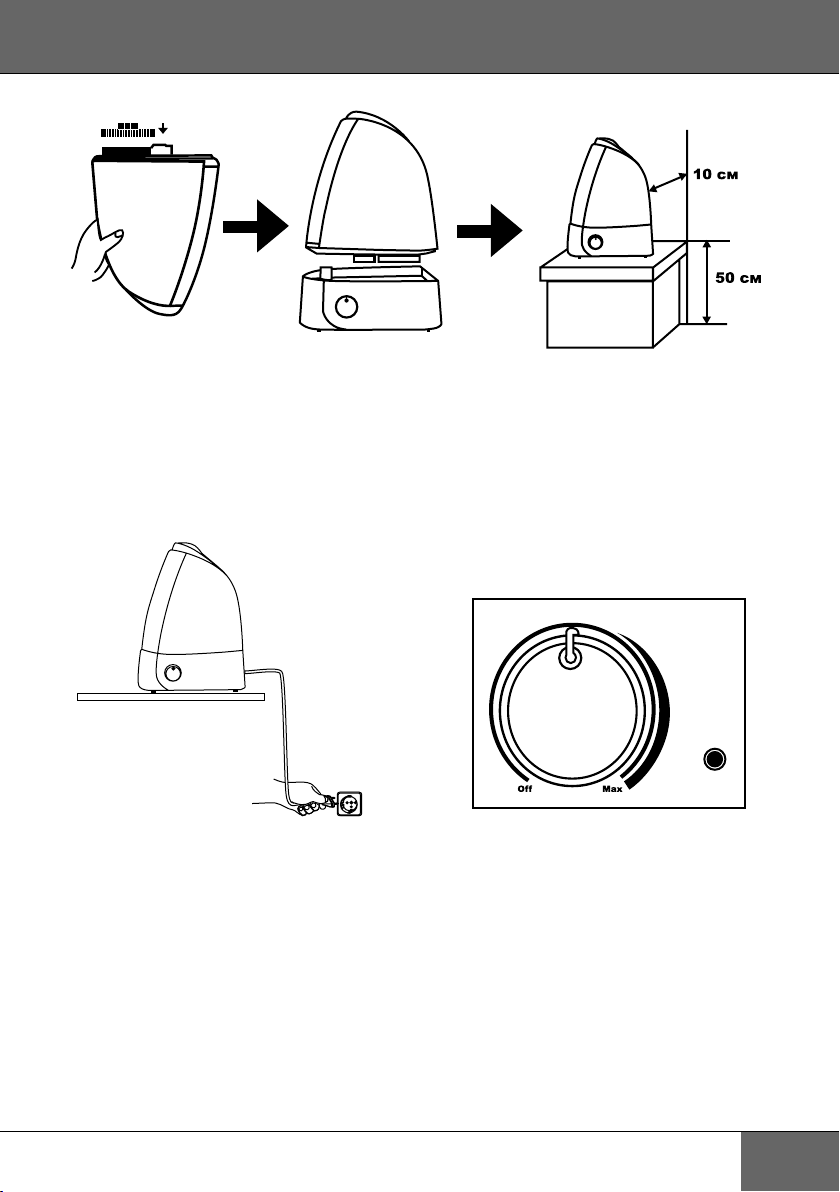 10 см

50 см

Off

Max