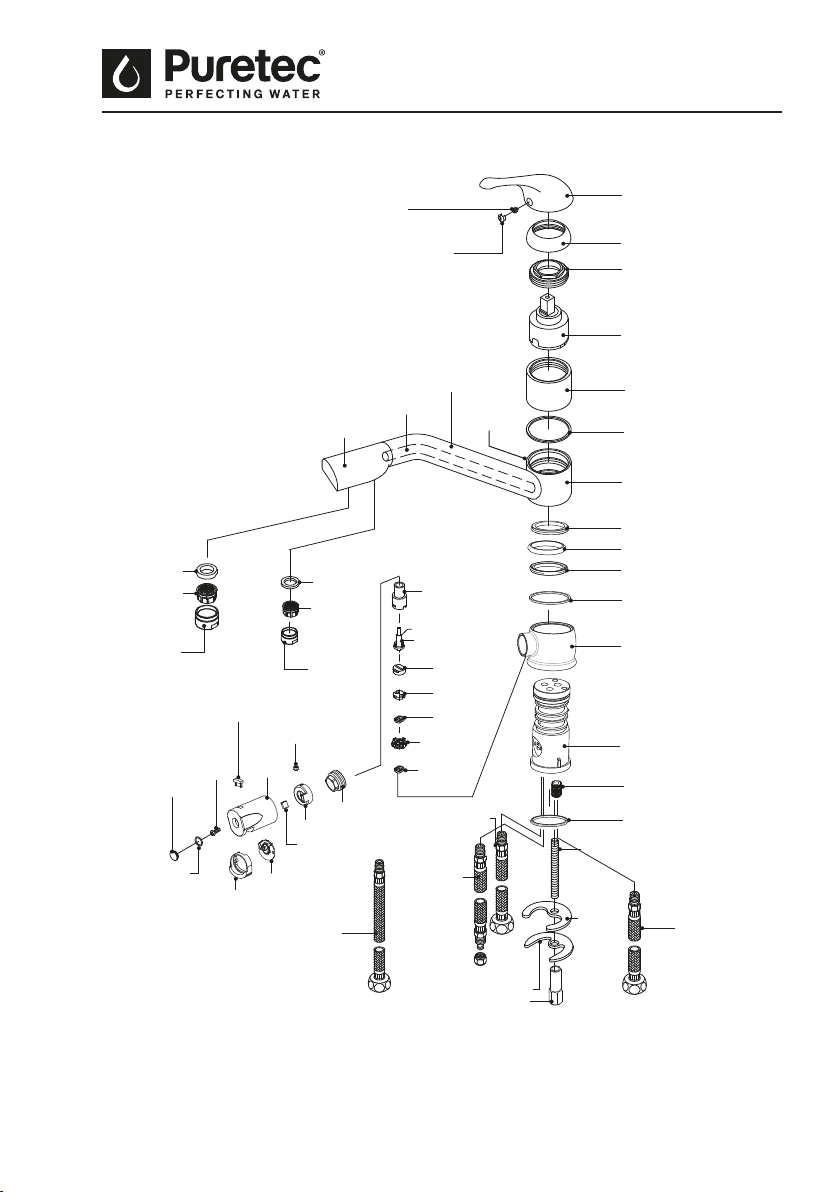 Puretec®
PERFECTING WATER