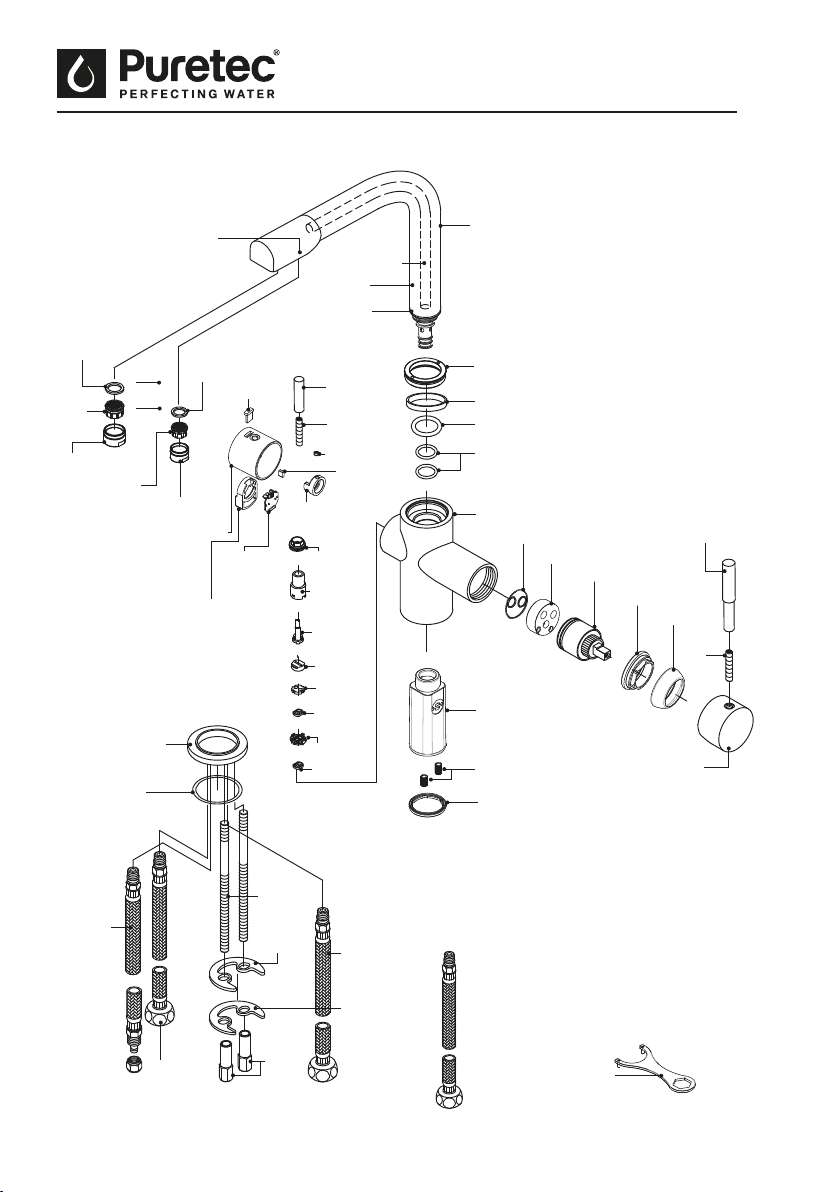 Puretec®
PERFECTING WATER