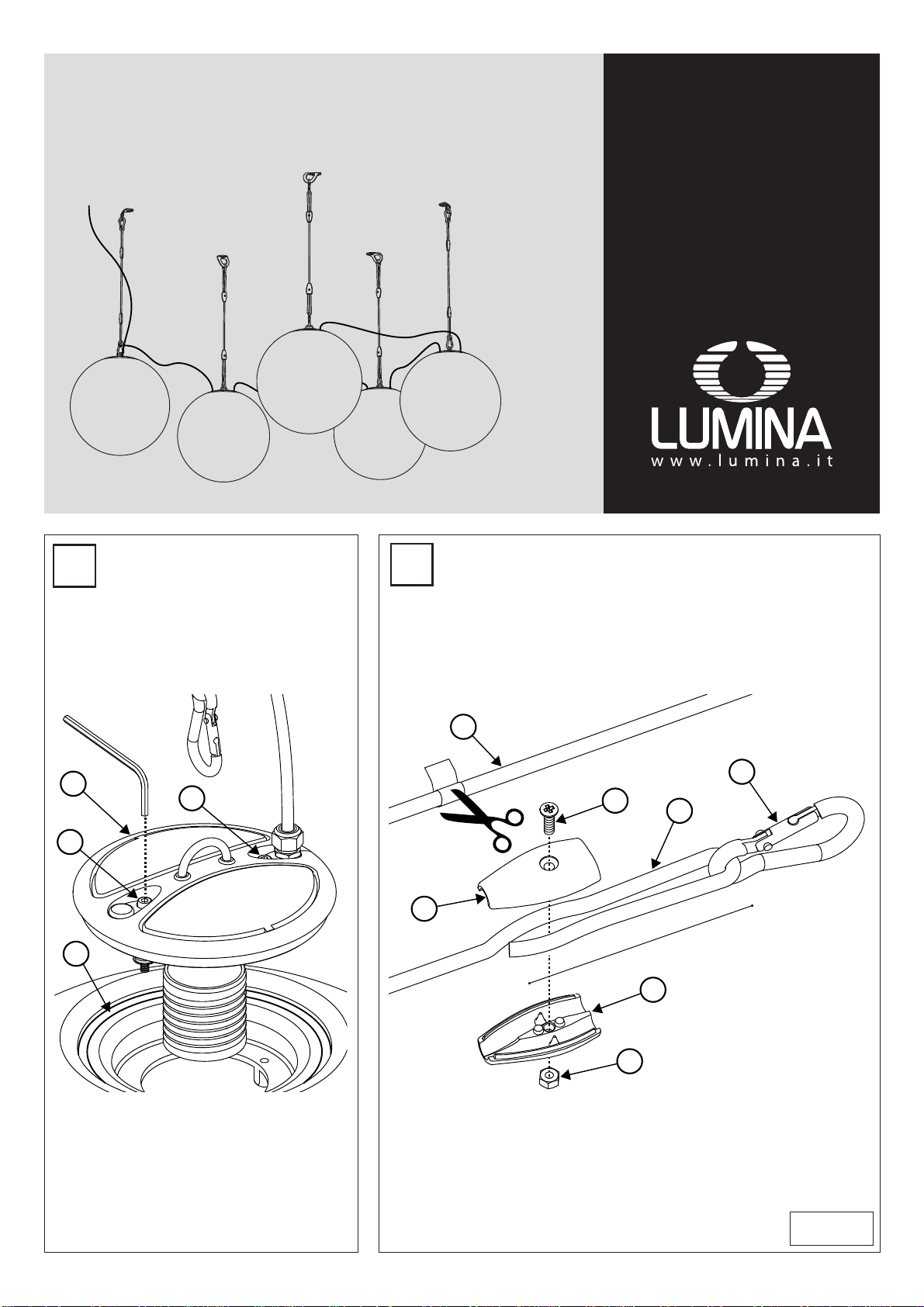 LUMINA
www.lumina.it