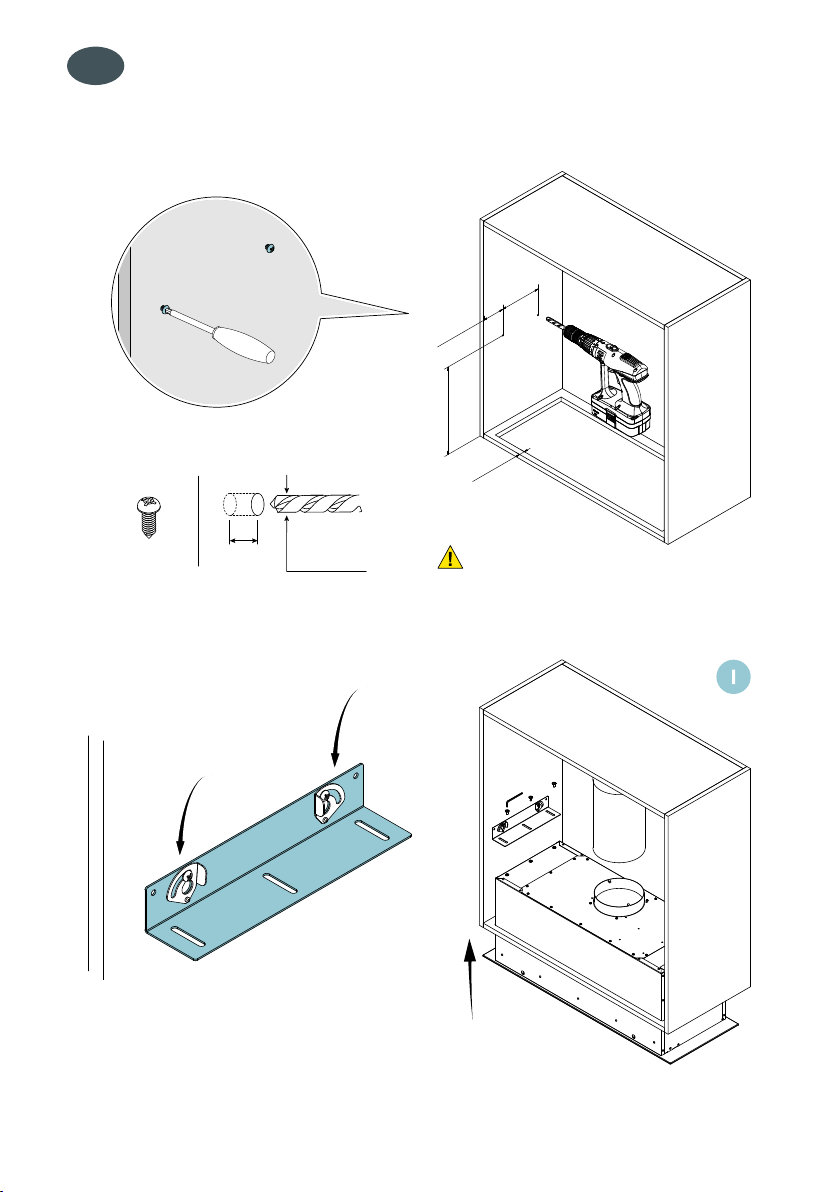 I