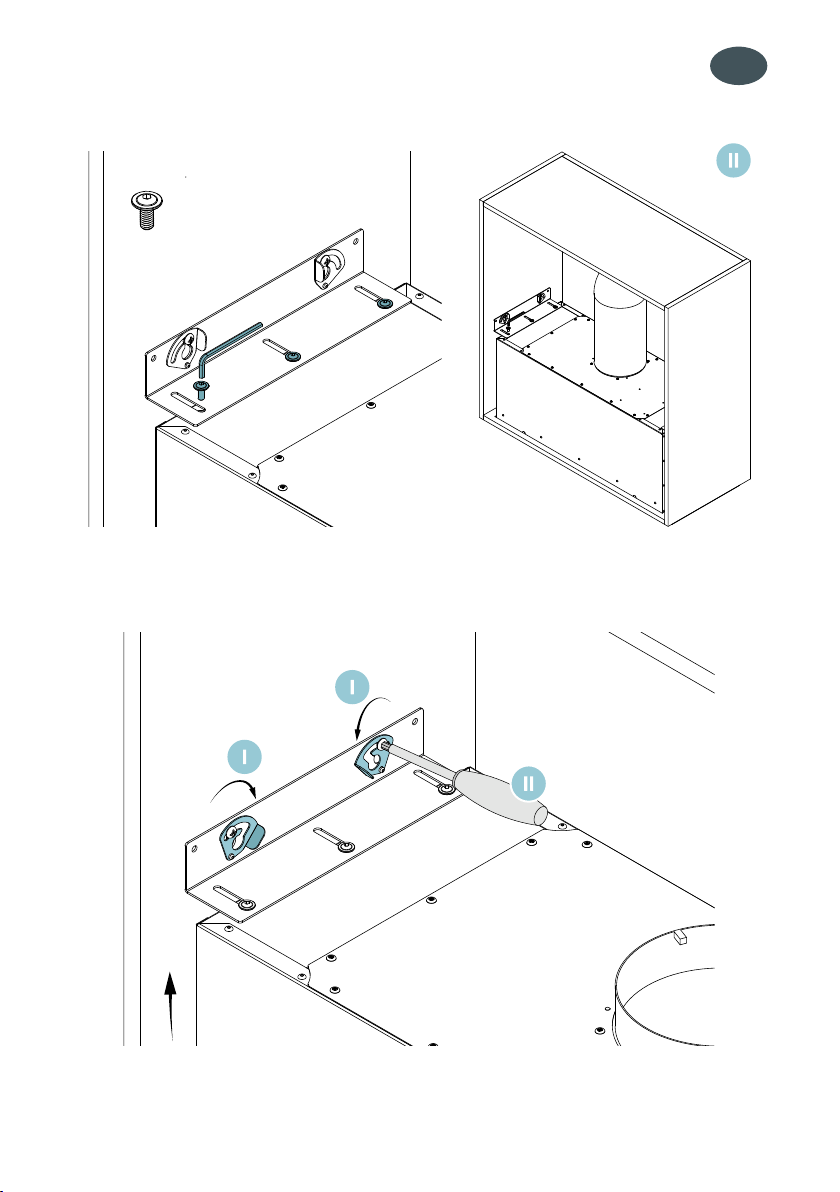 II

I

I

II