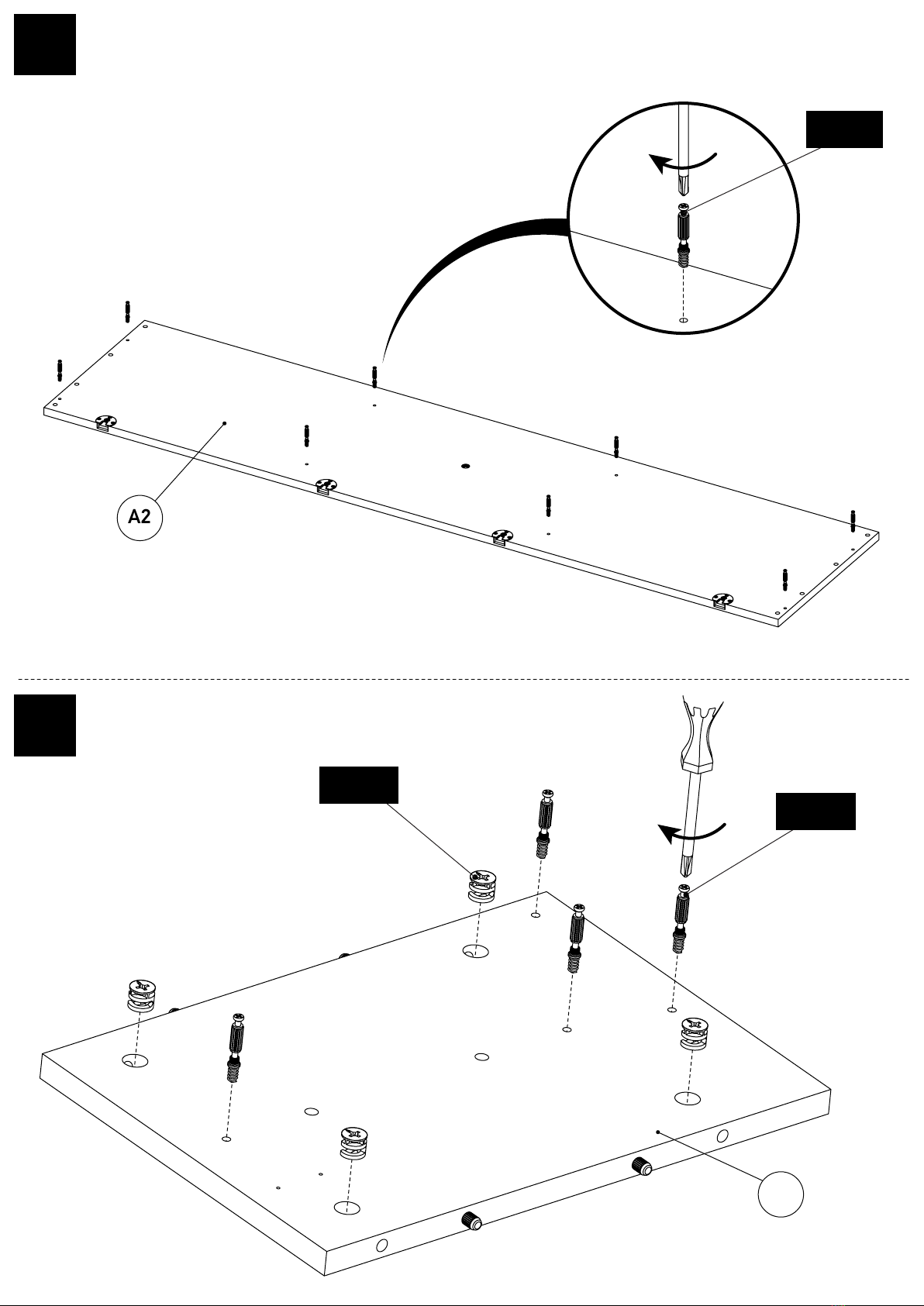 A2