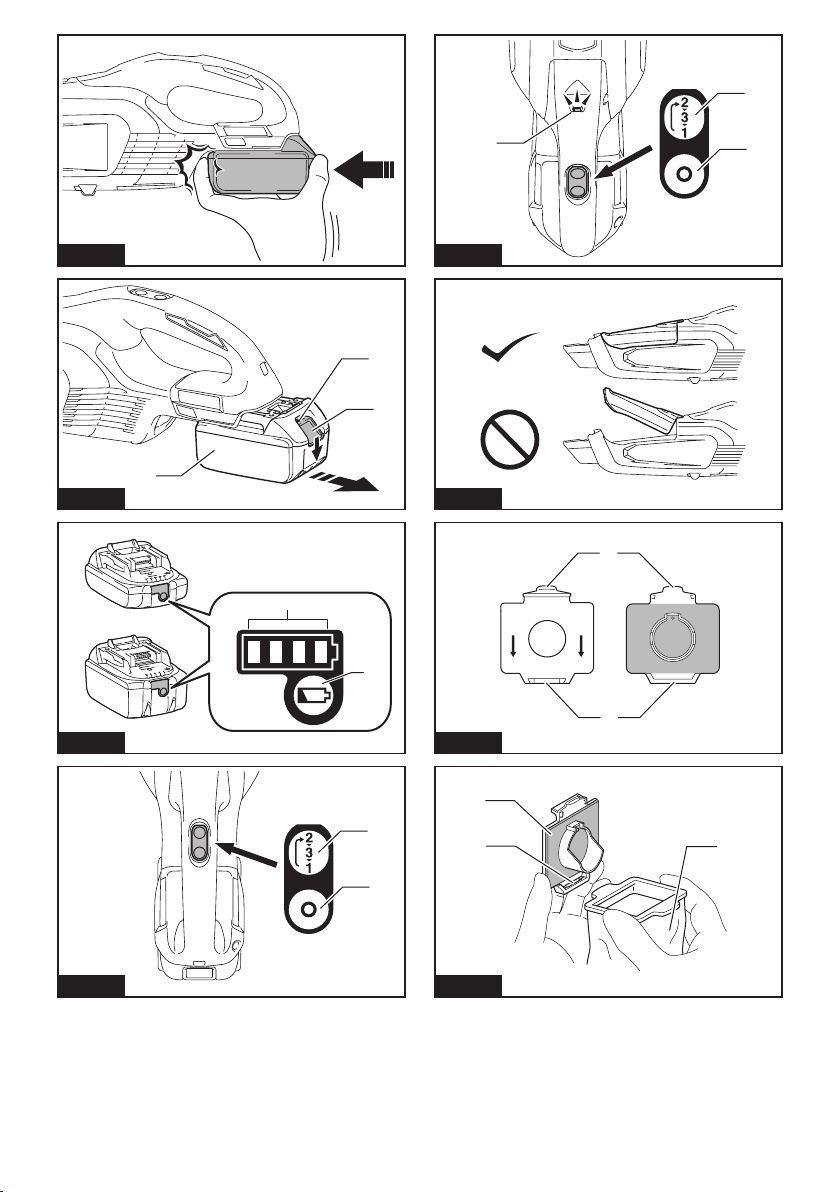 2
3
1

2
3
1