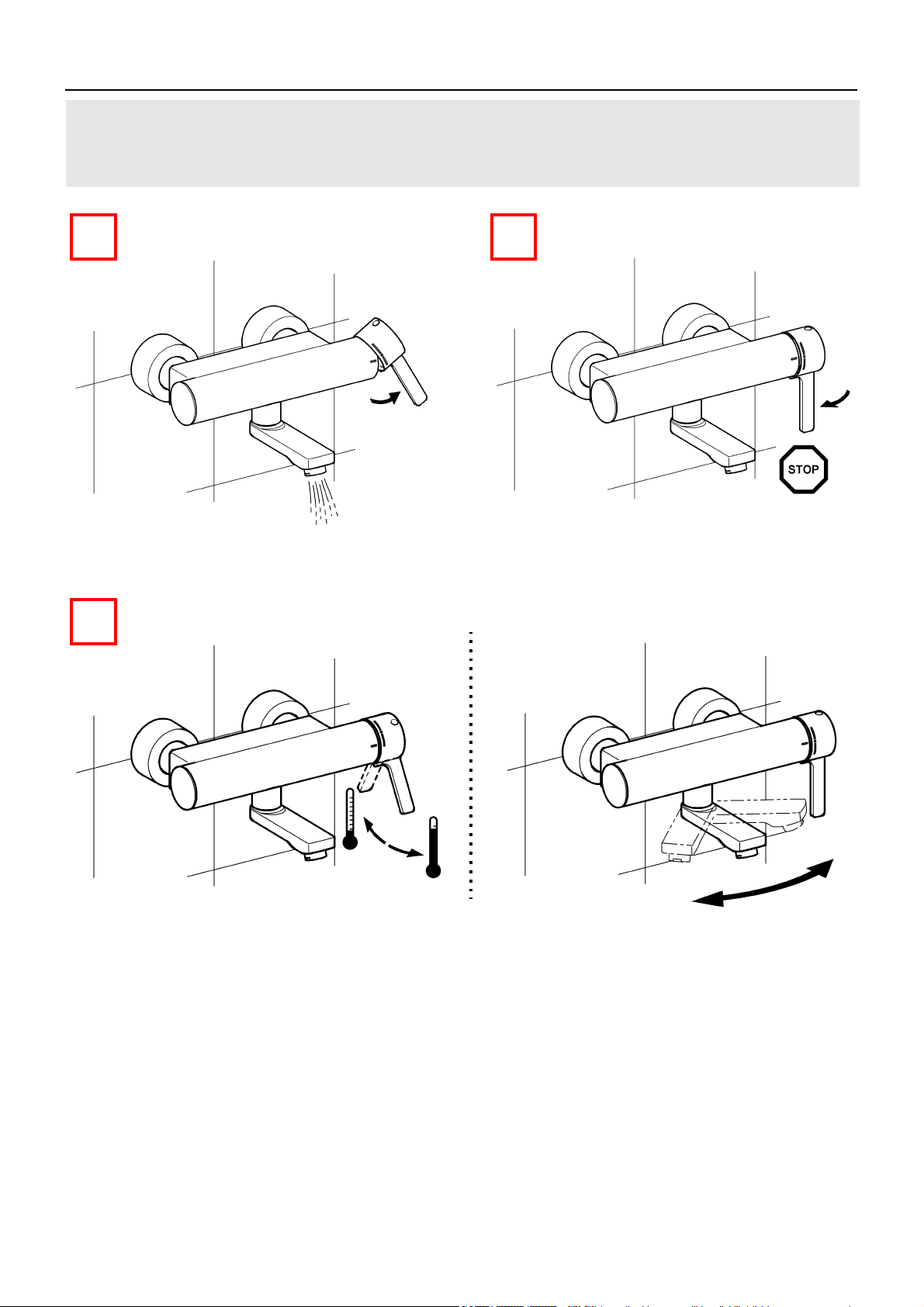 STOP