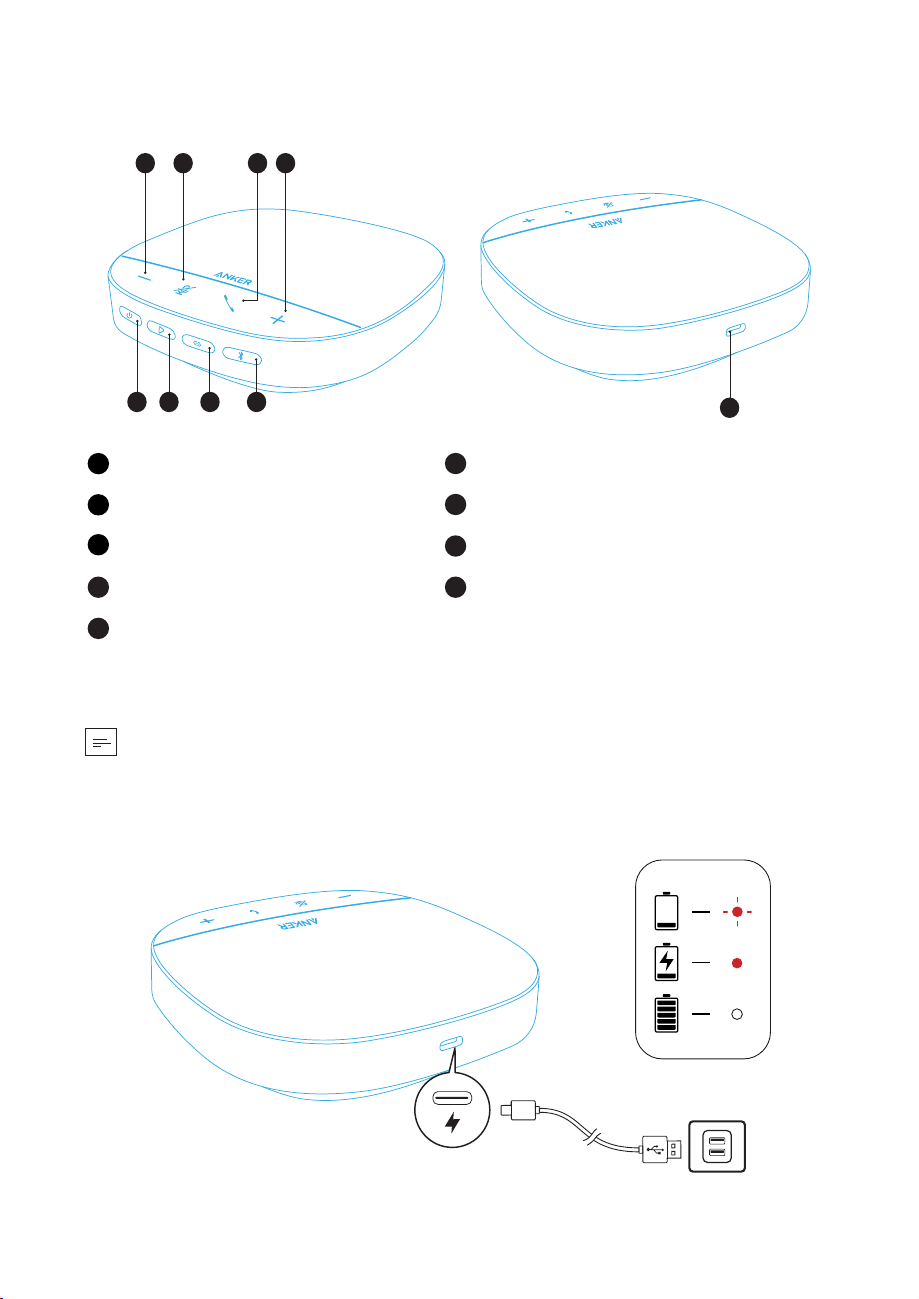 ANKER

ANKER

ANKER