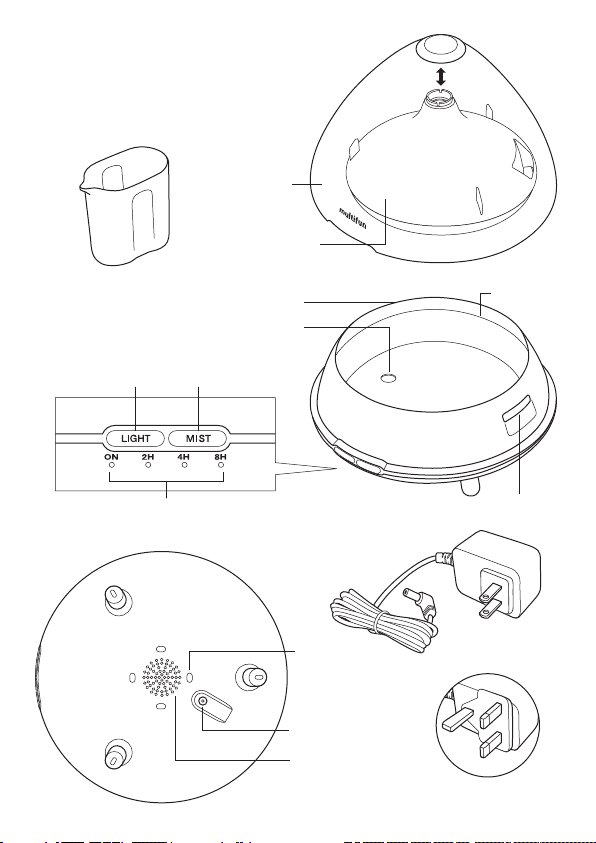 multifun

LIGHT MIST

ON 2H 4H 8H