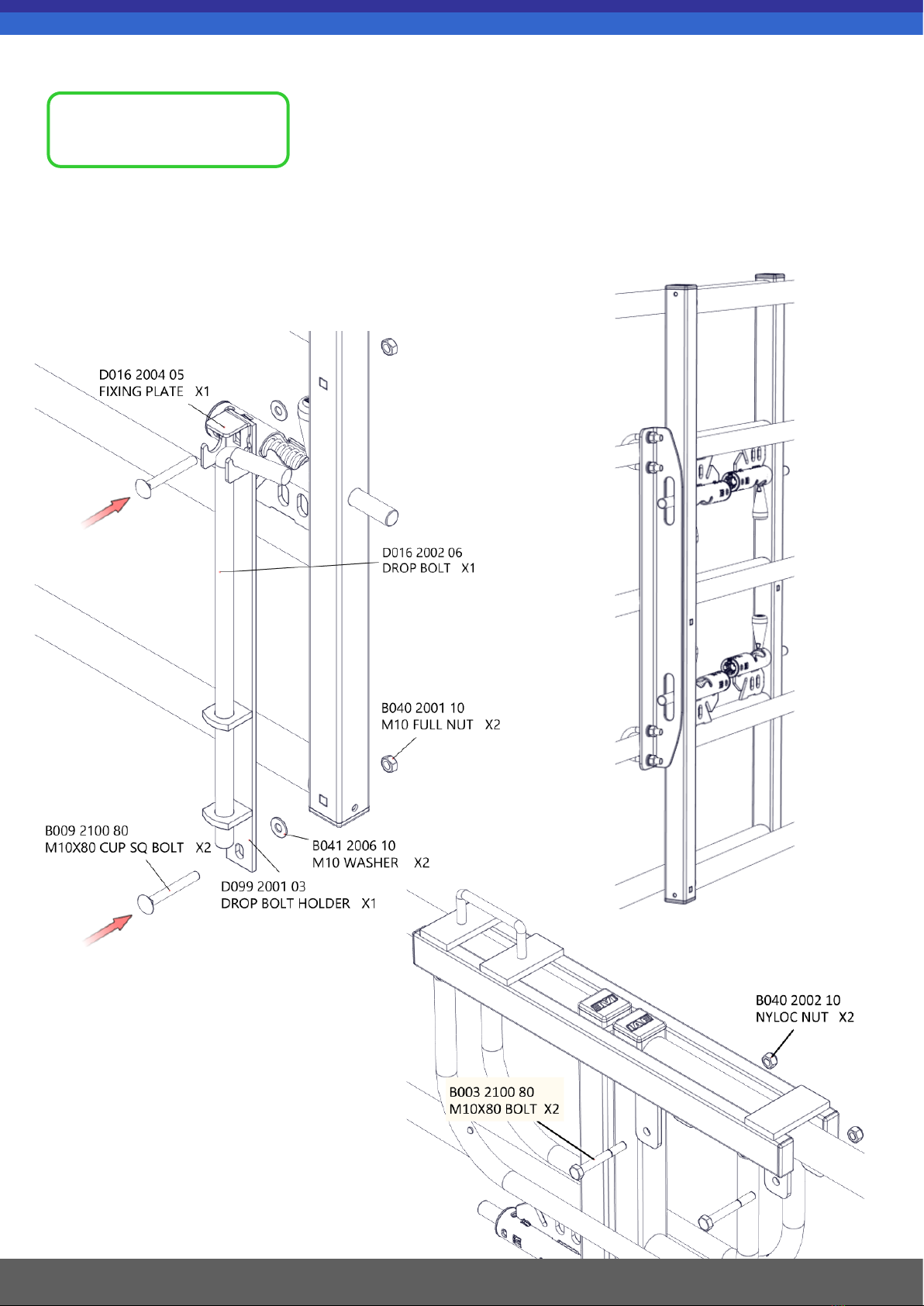 D016 2004 05
FIXING PLATE X1

D016 2002 06
DROP BOLT X1

B040 2001 10
M10 FULL NUT X2

B009 2100 80
M10X80 CUP SQ BOLT X2

B041 2006 10
M10 WASHER X2

D099 2001 03
DROP BOLT HOLDER X1

B040 2002 10
NYLOC NUT X2

B003 2100 80
M10X80 BOLT X2