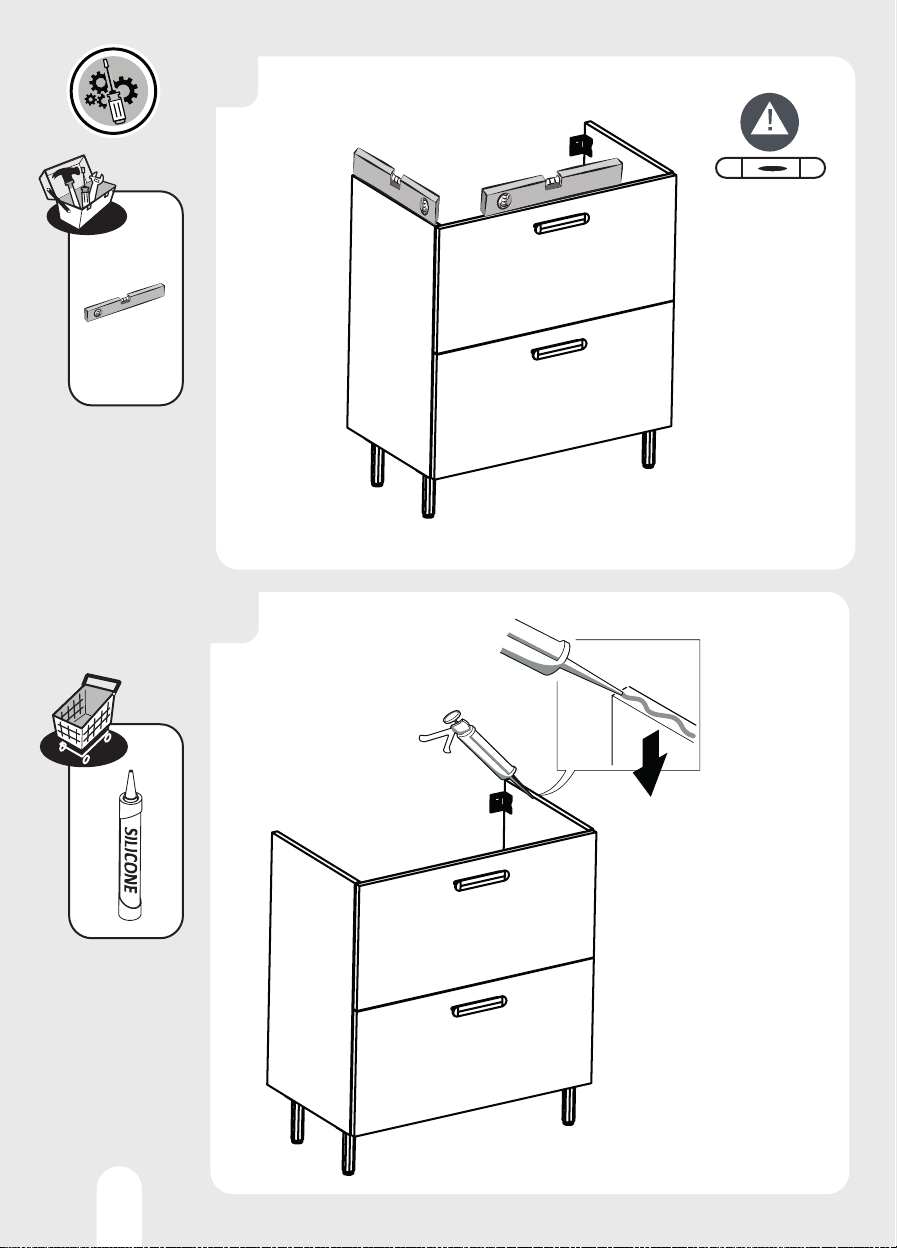 SILICONE