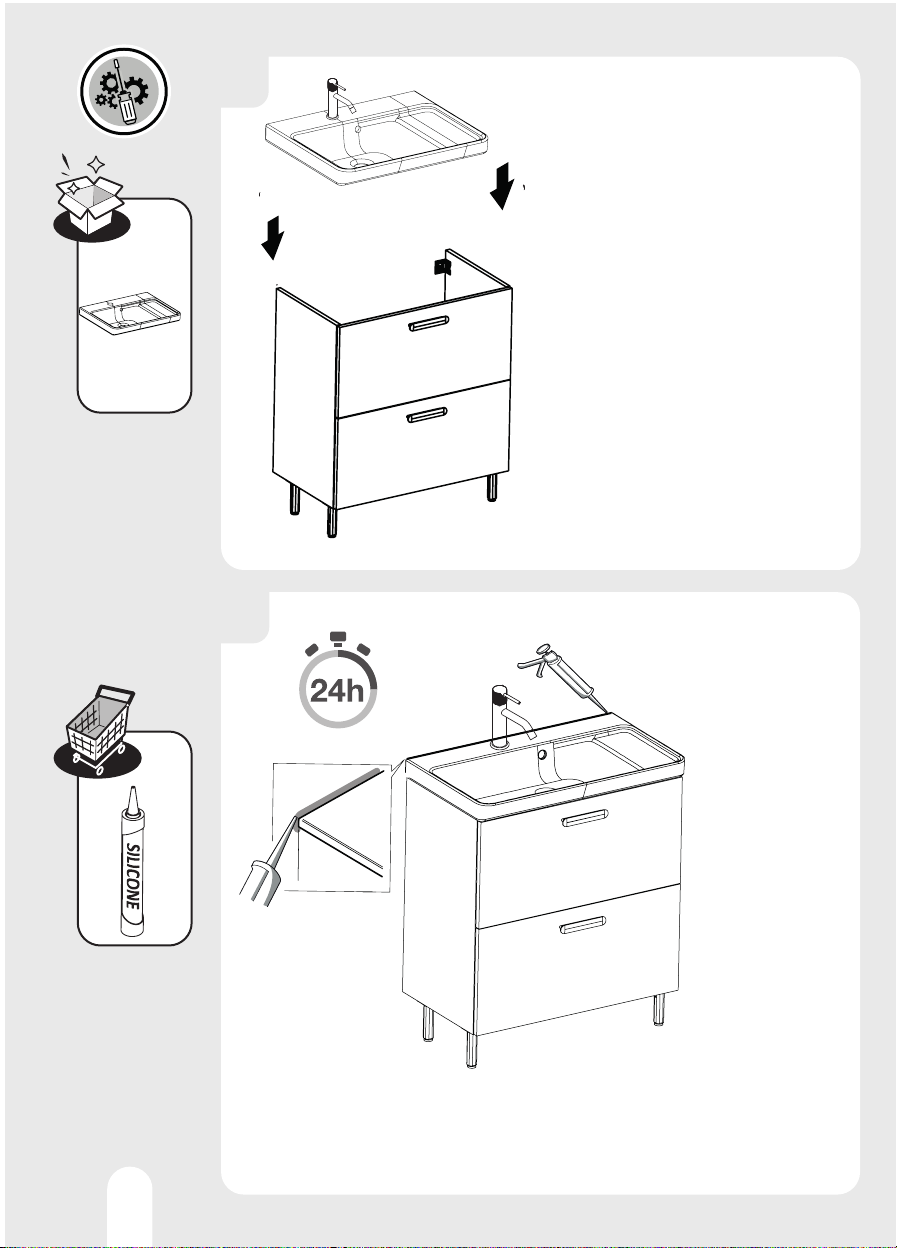 24h

SILICONE