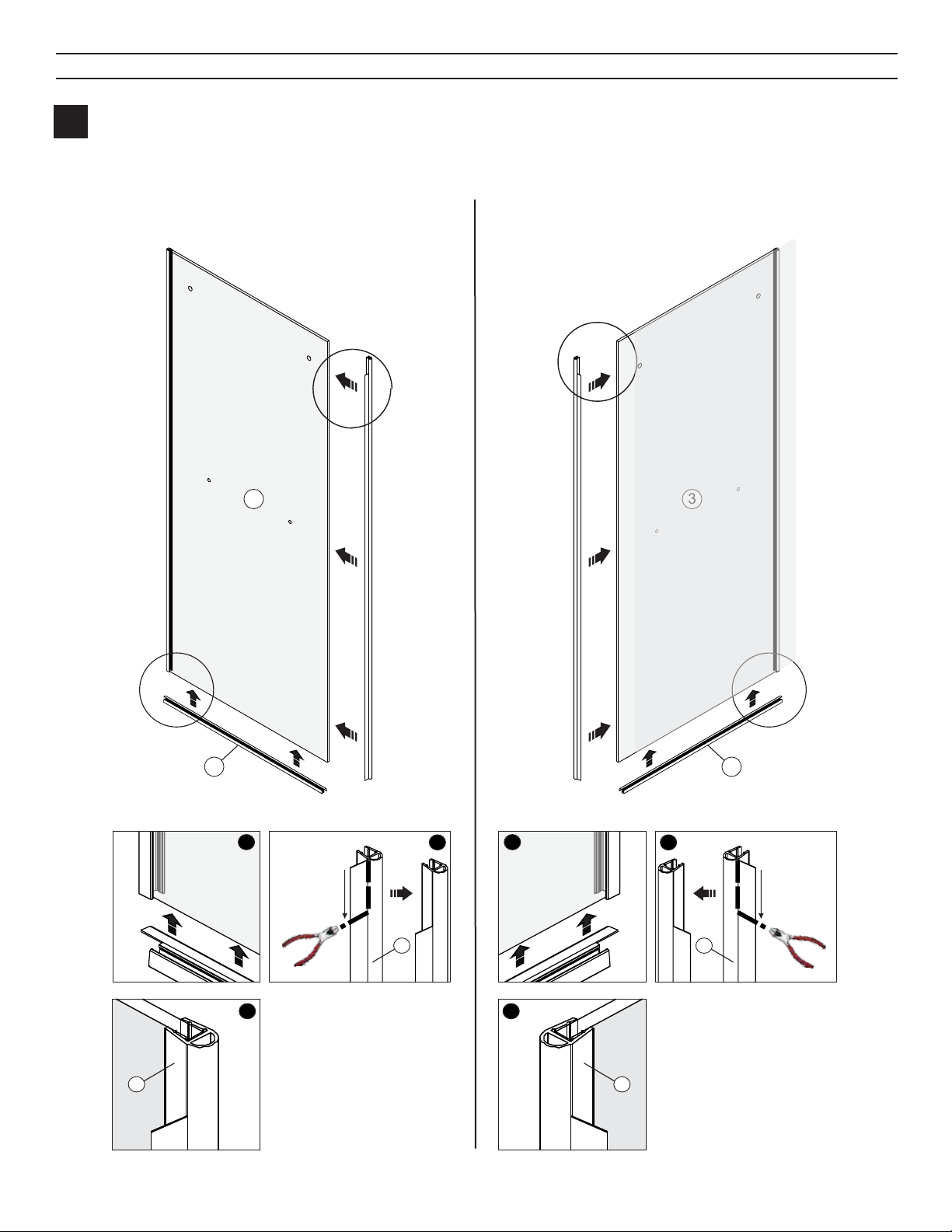 3