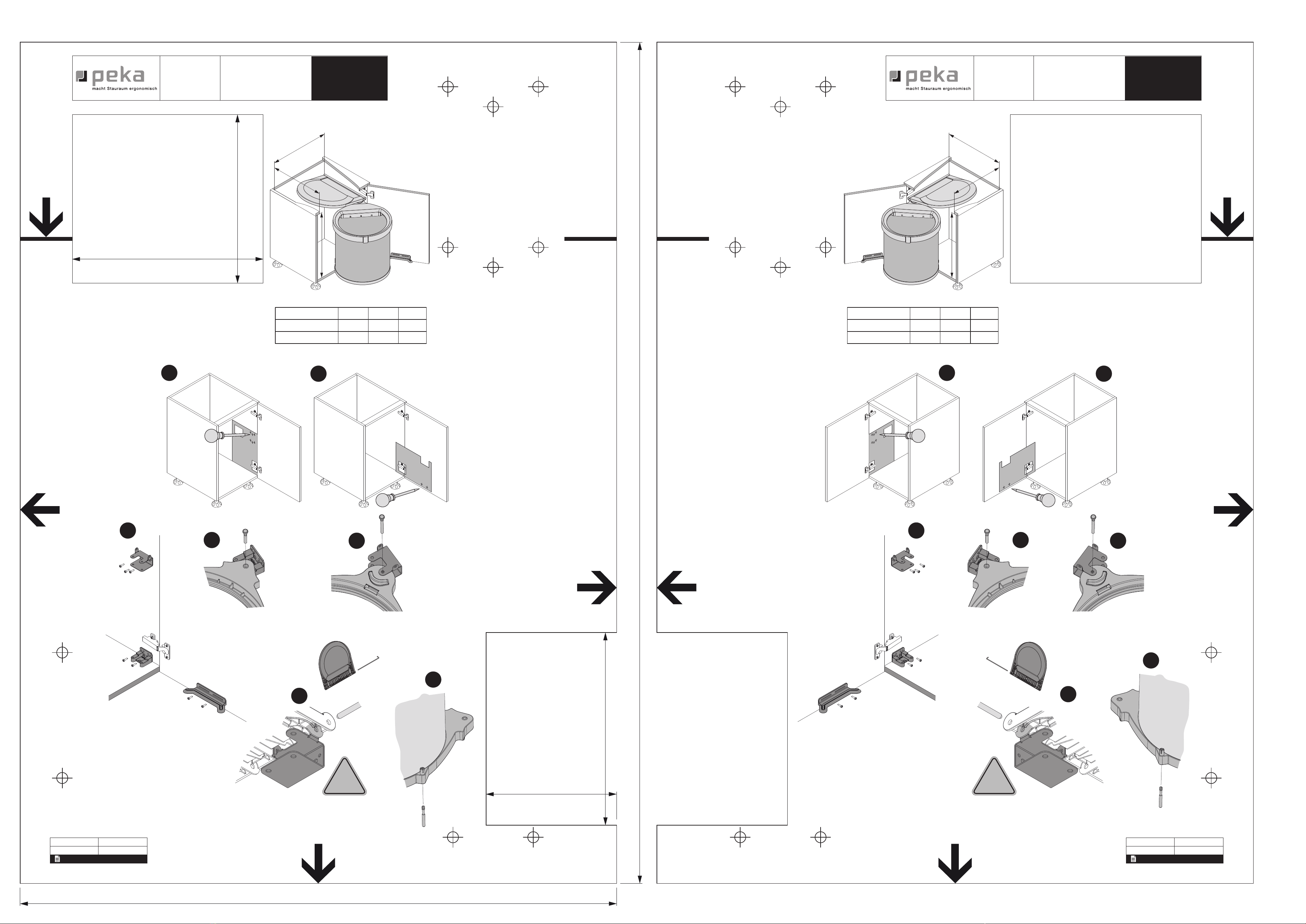 peka
macht Stauraum ergonomisch

peka
macht Stauraum ergonomisch