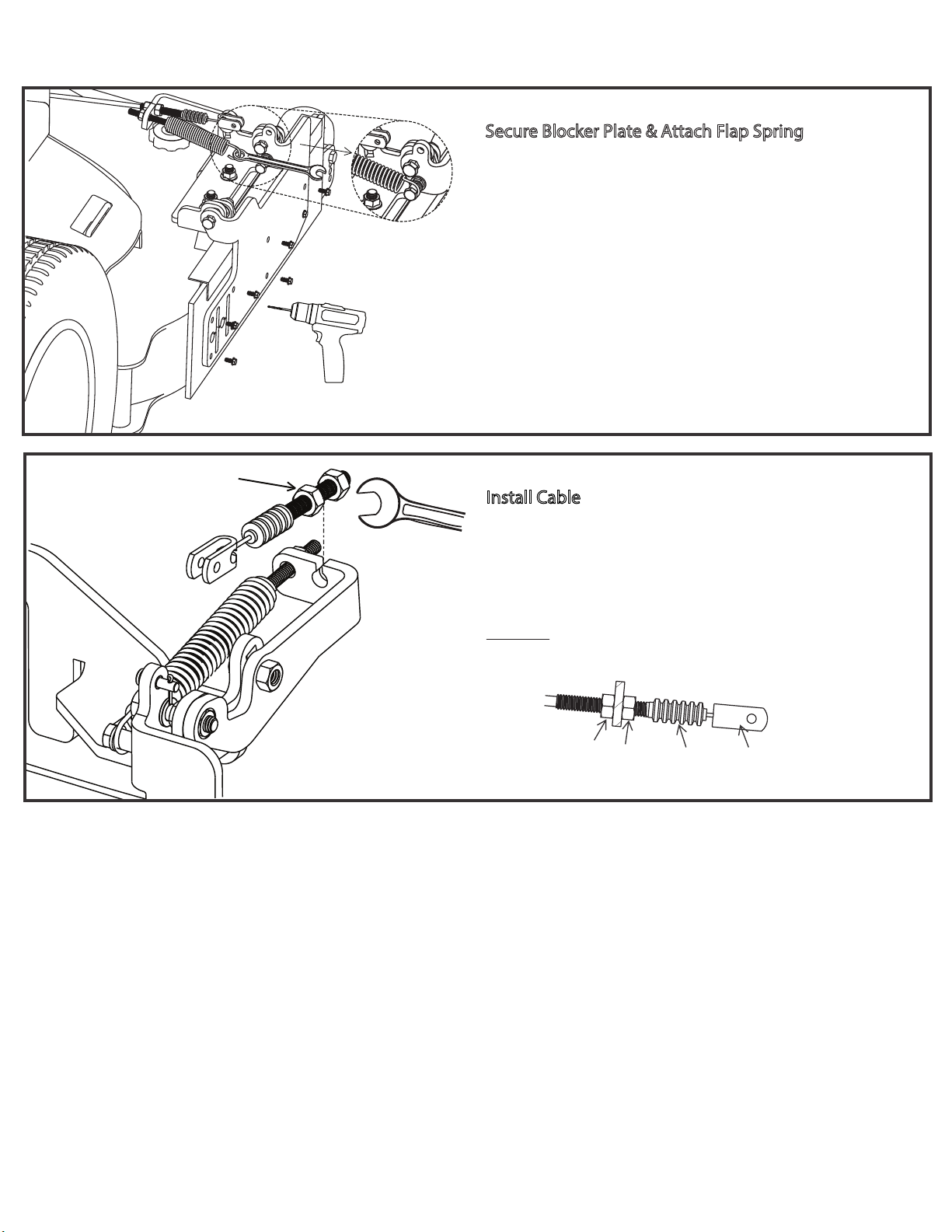 Secure Blocker Plate & Attach Flap Spring

Install Cable