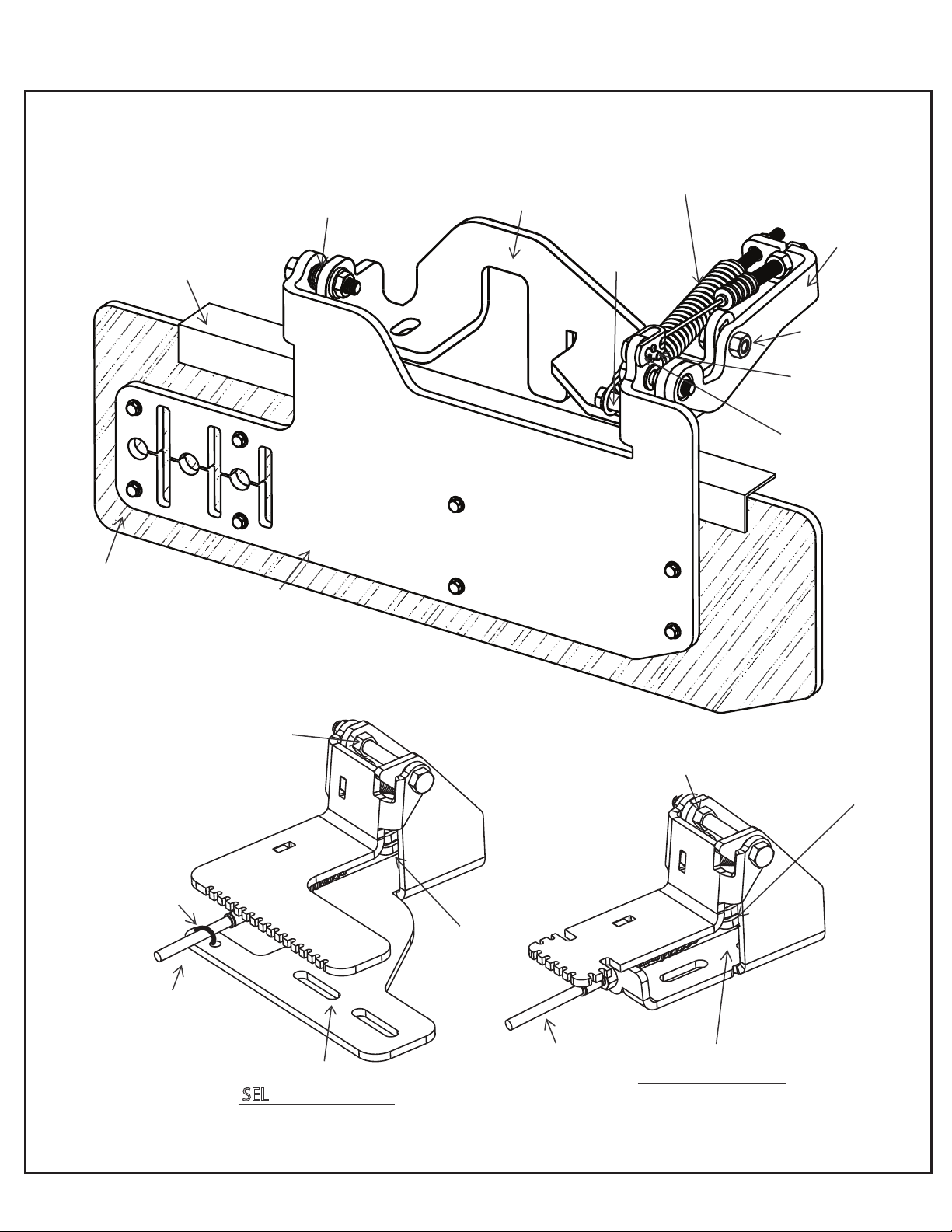 SEL