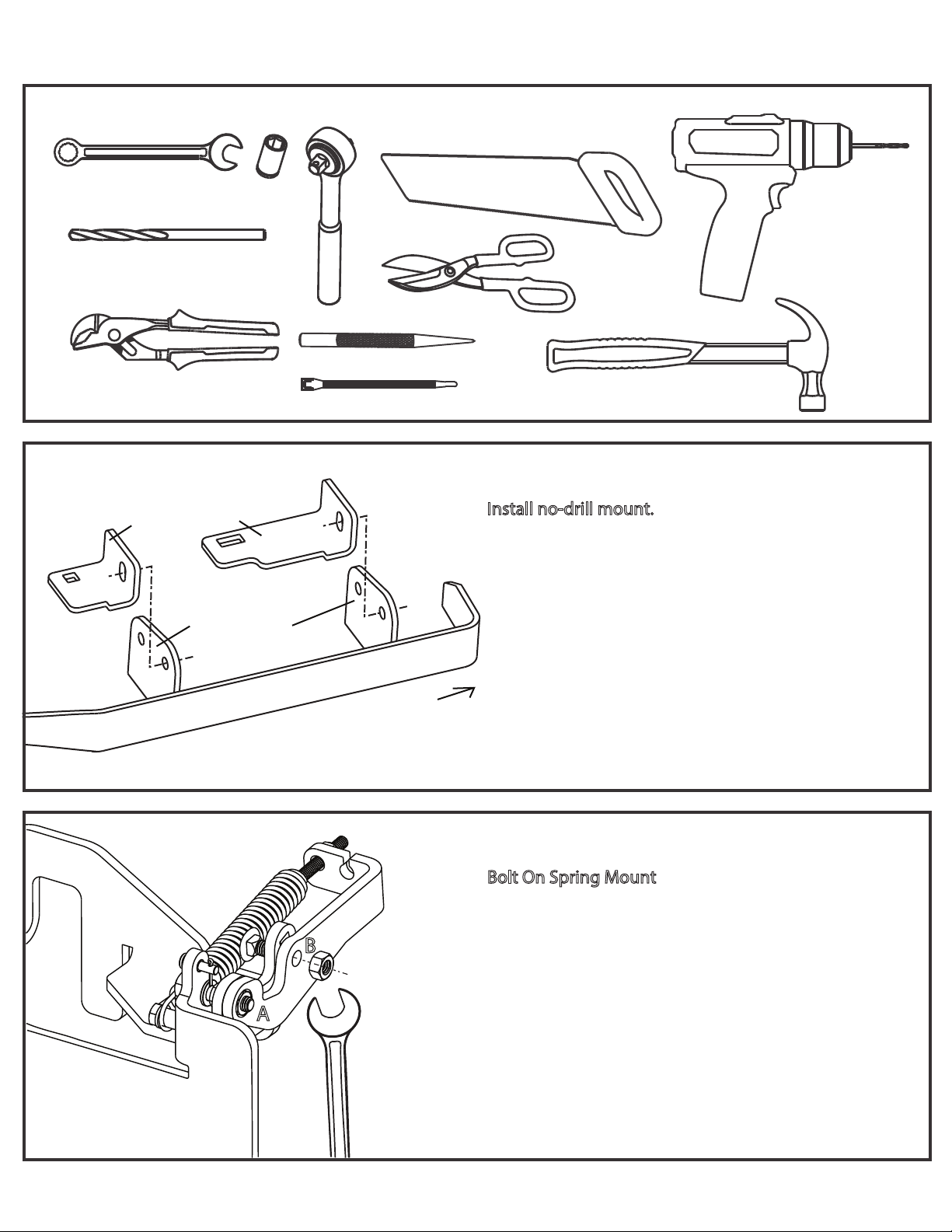 Install no-drill mount.

Bolt On Spring Mount

B

A