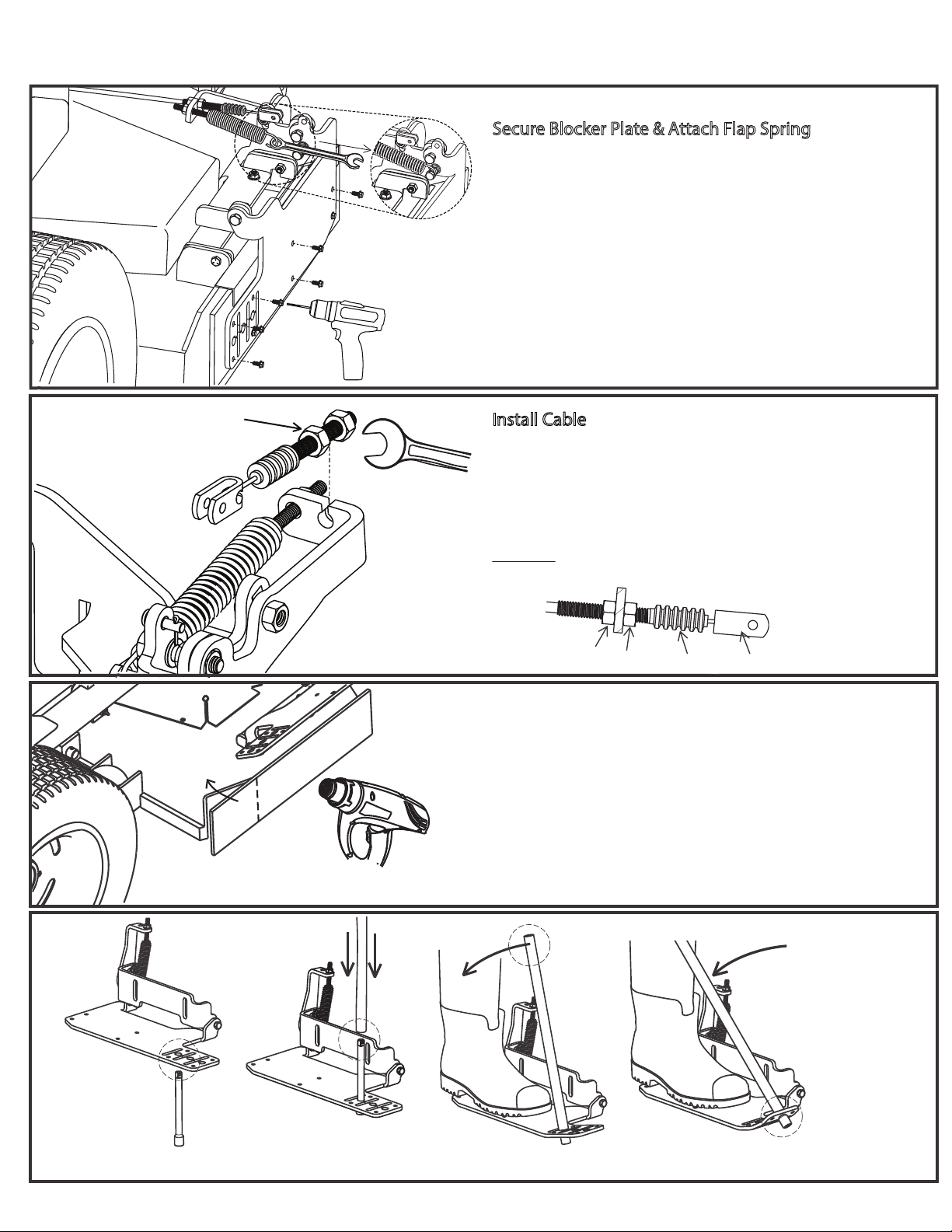 Secure Blocker Plate & Attach Flap Spring

Install Cable