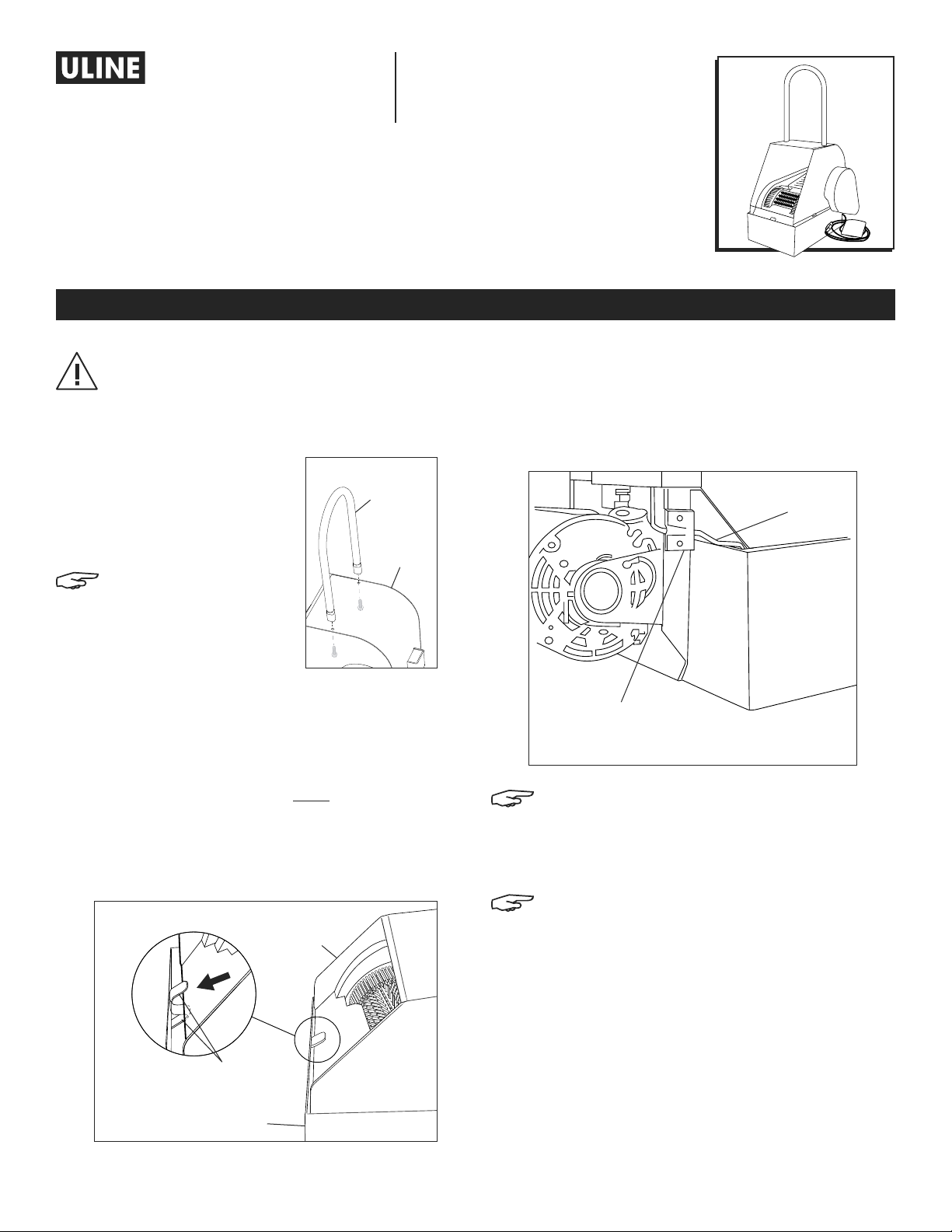 ULINE