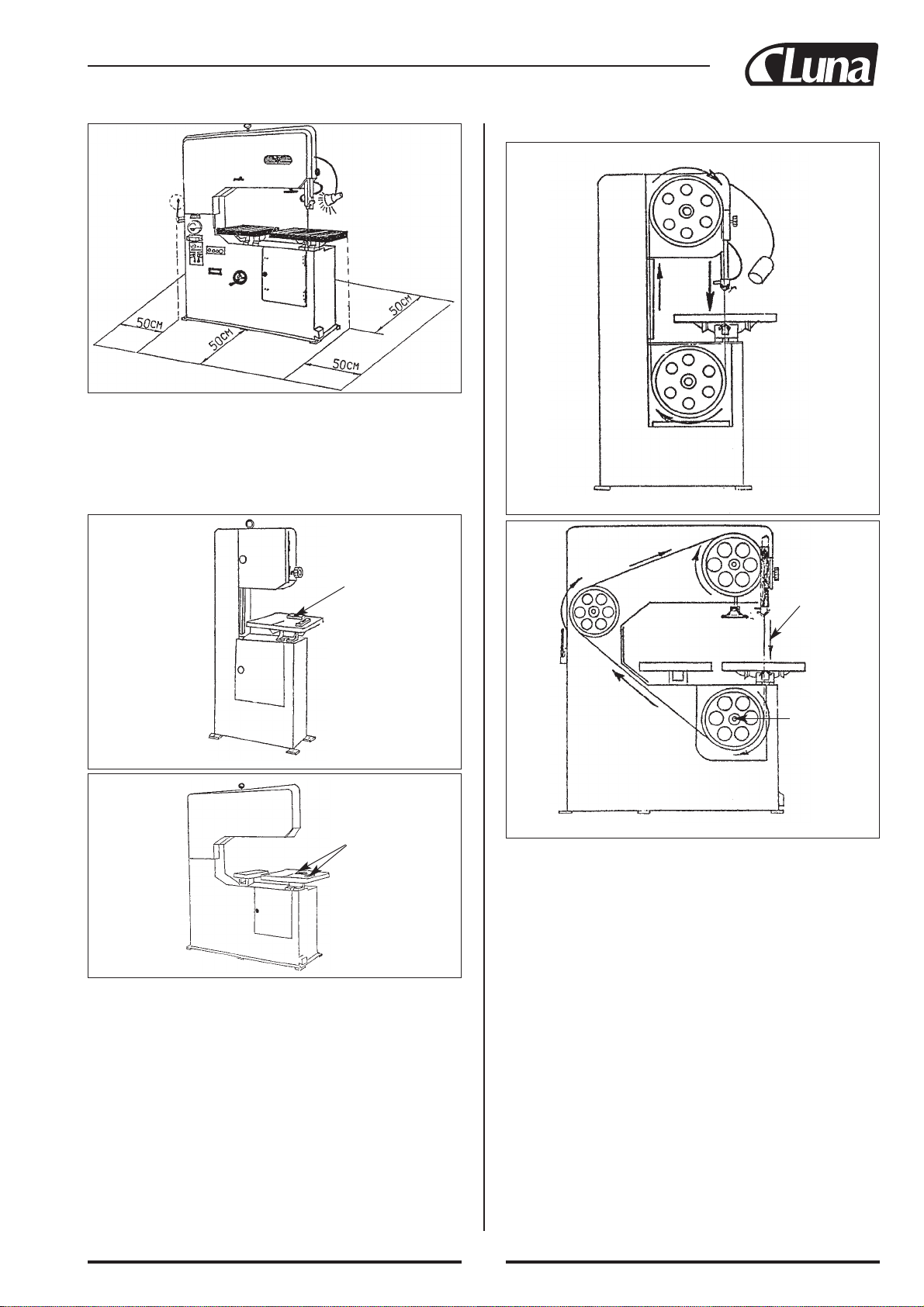 Luna

50CM

50CM

50CM

50CM