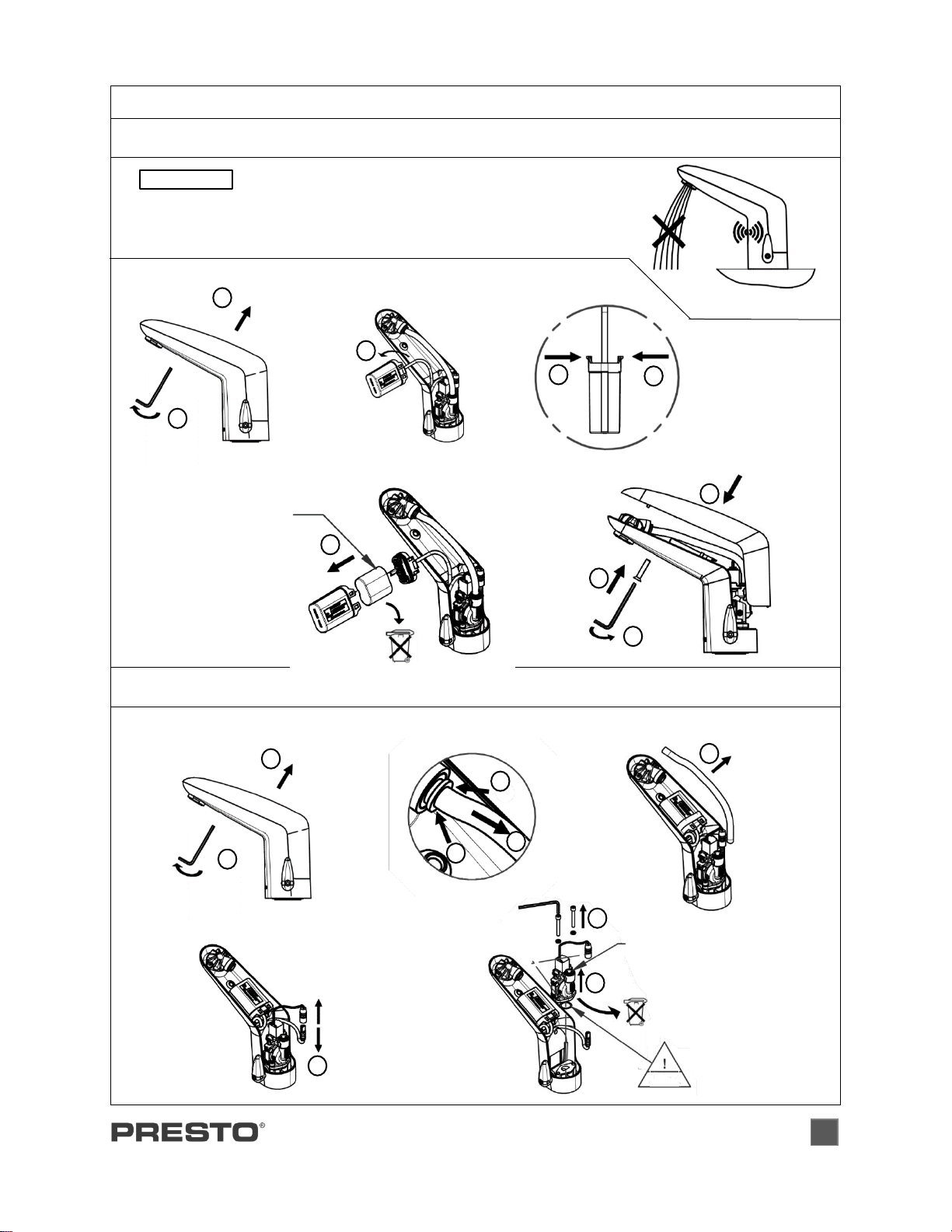 PRESTO®