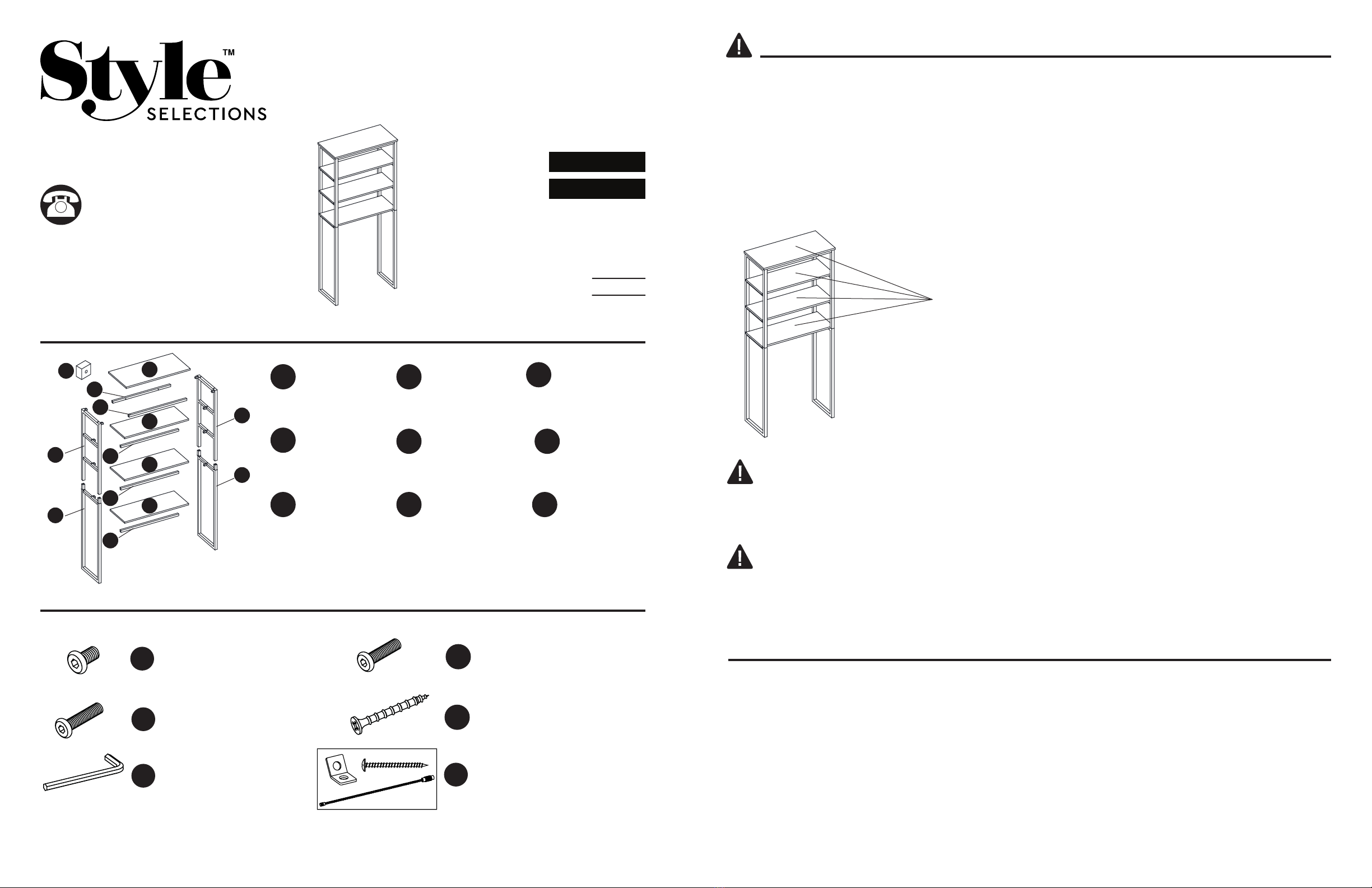 Style™
SELECTIONS