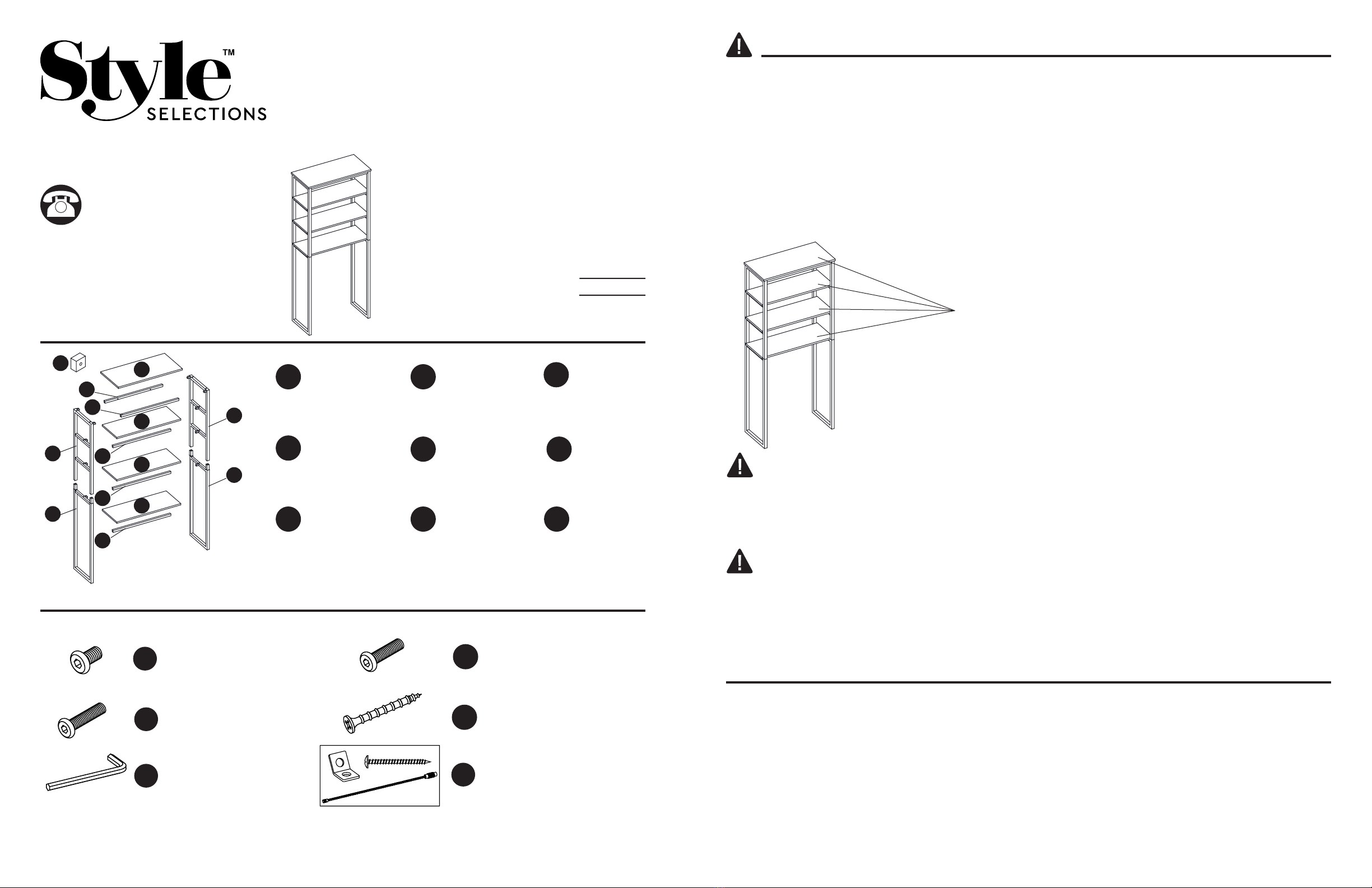 Style™
SELECTIONS