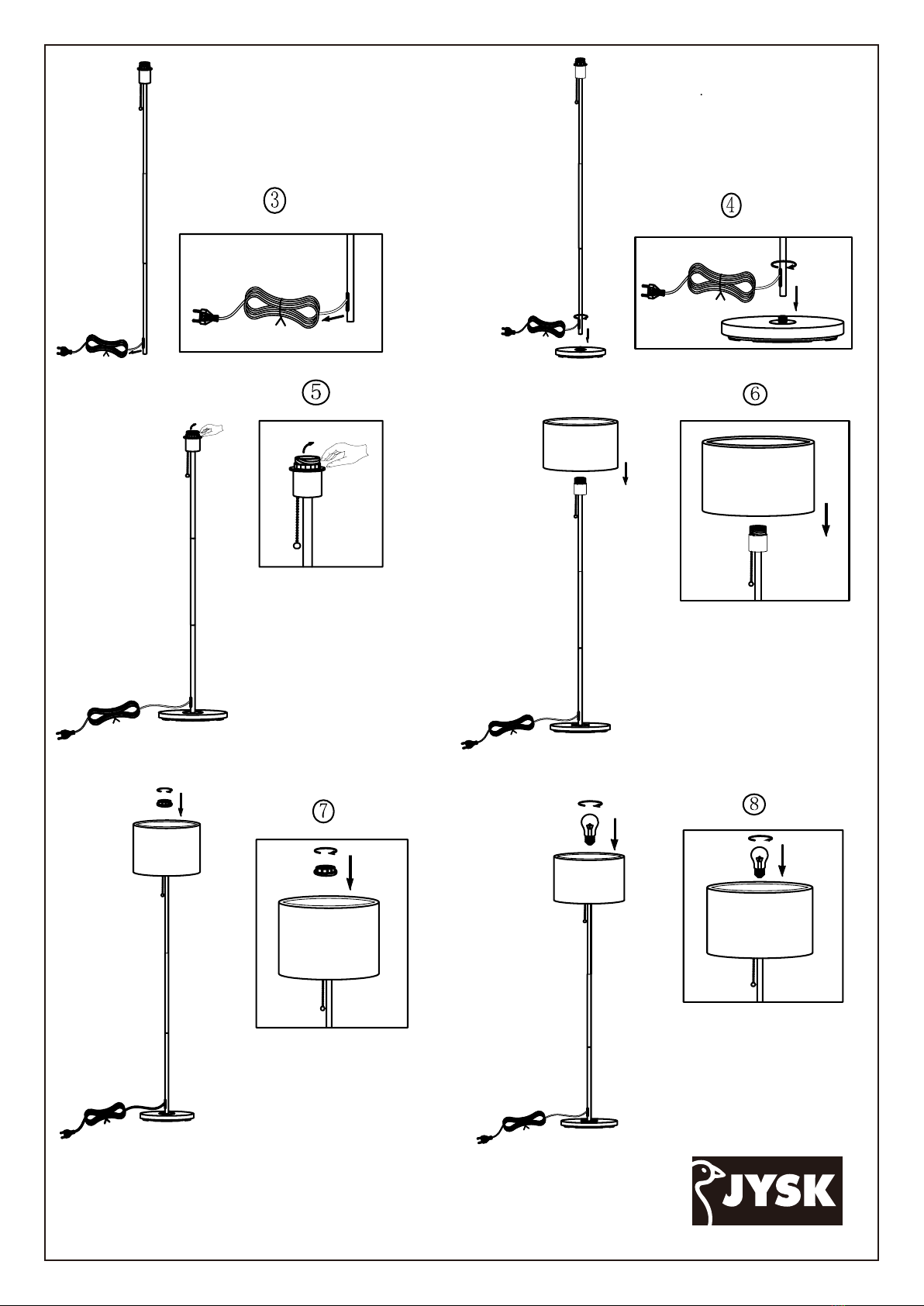 ③

④

⑤

⑥

⑦

⑧

JYSK