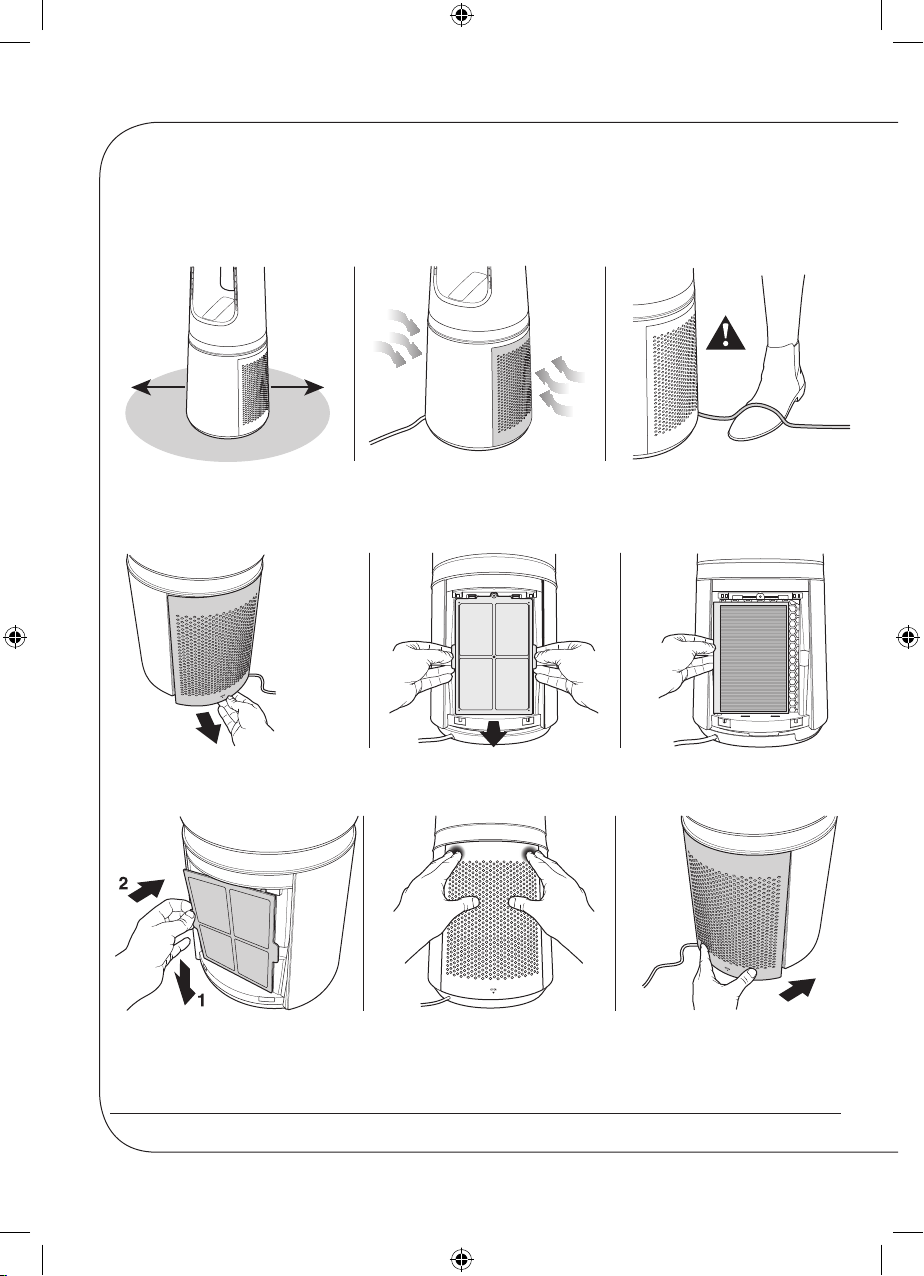 2

1