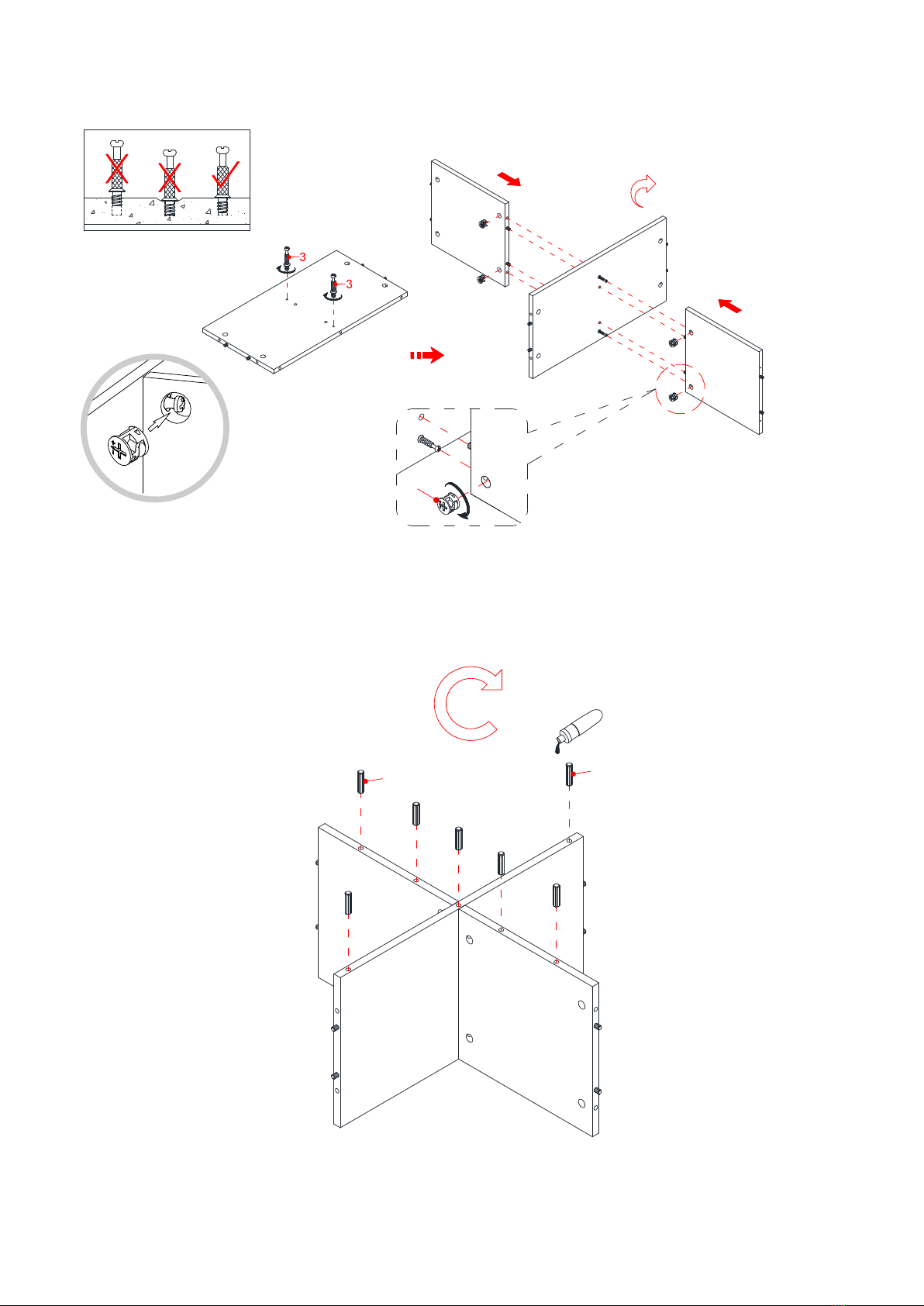 3
3