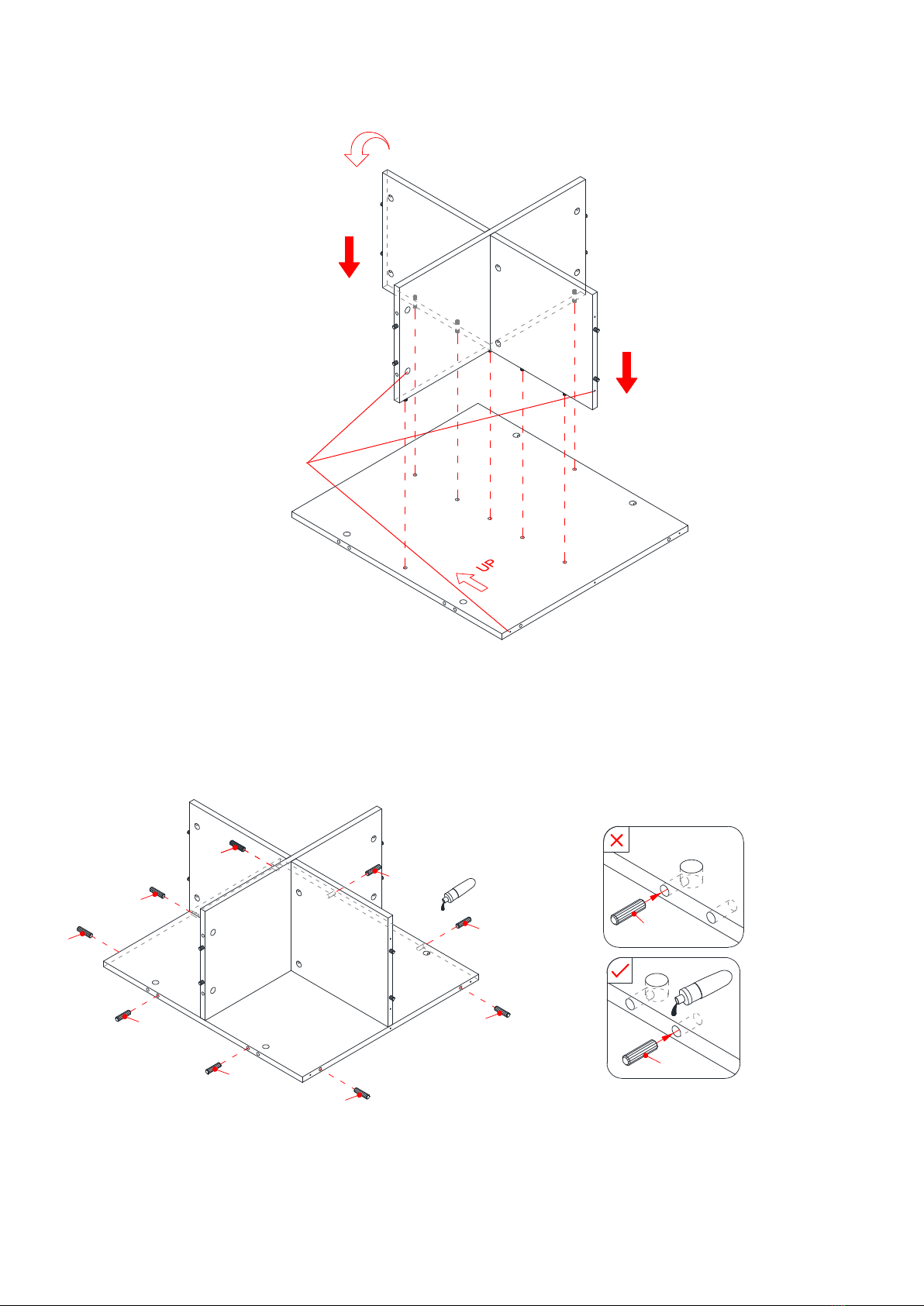 UP