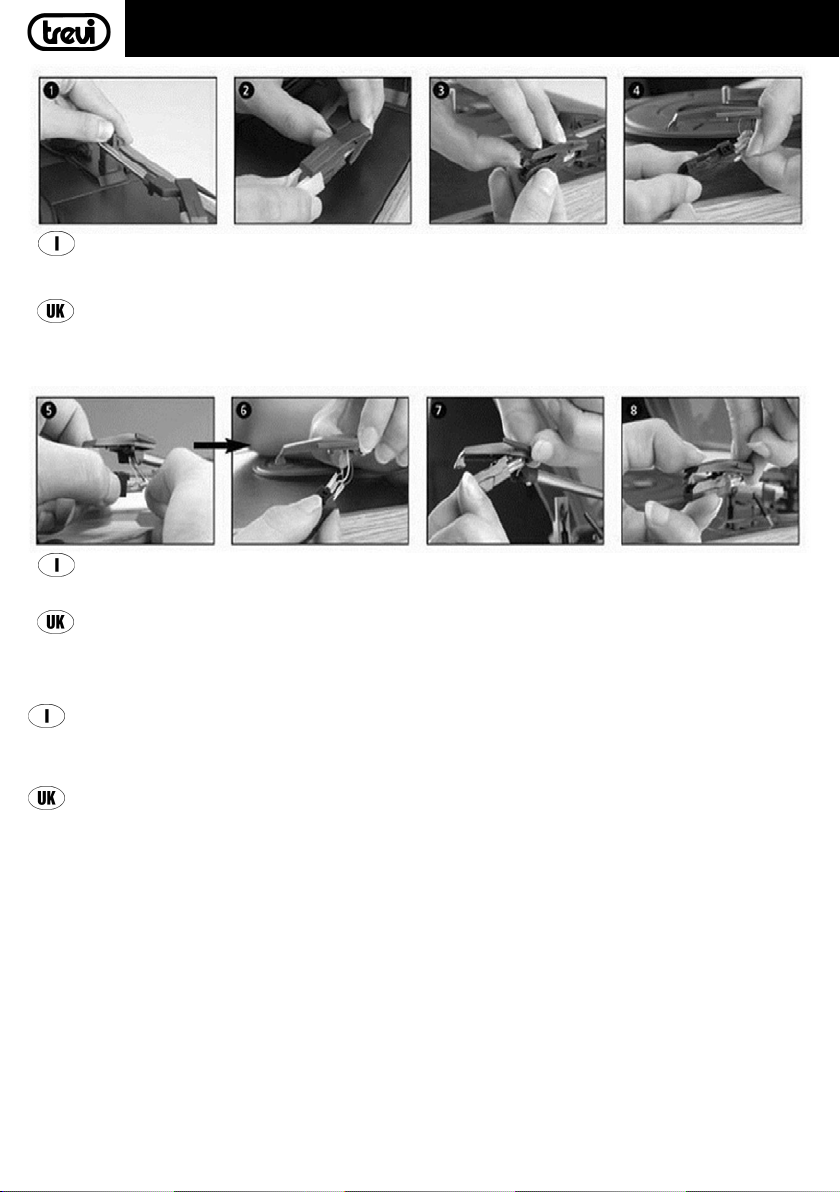 trevi

1

2

3

4

I

UK

5

6

7

8

I

UK

I

UK