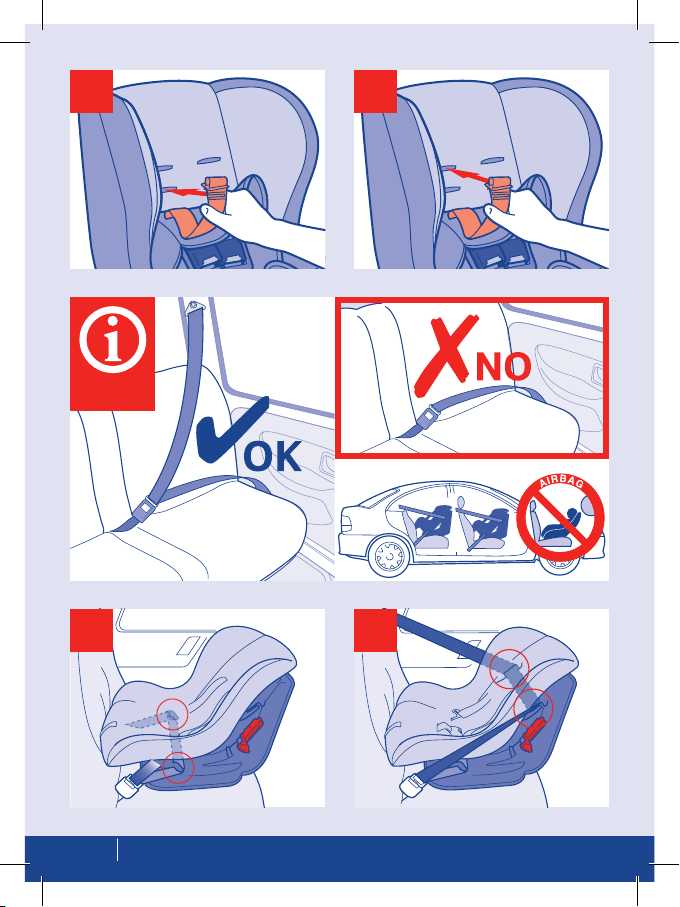 i

OK

NO

AIRBAG