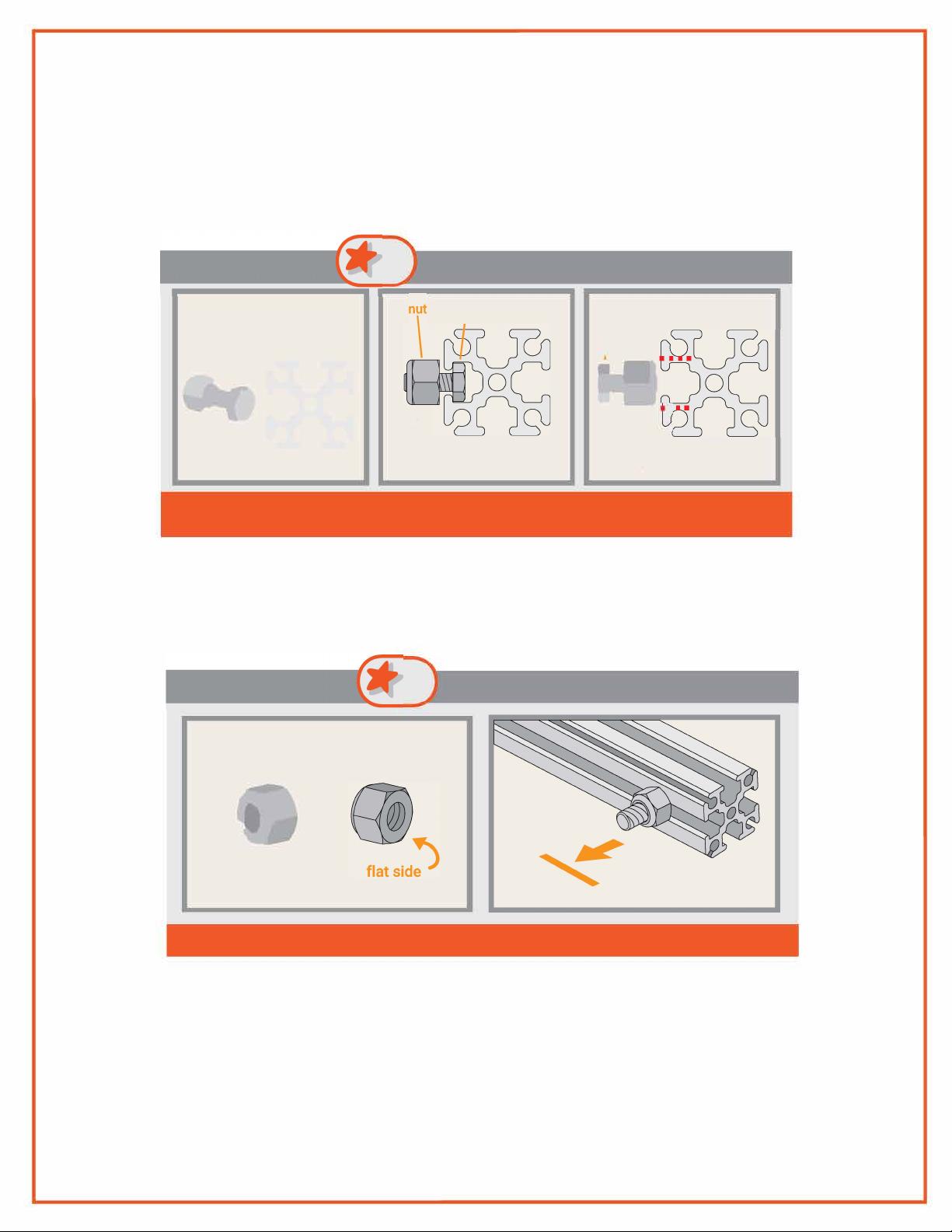 nut

flat side