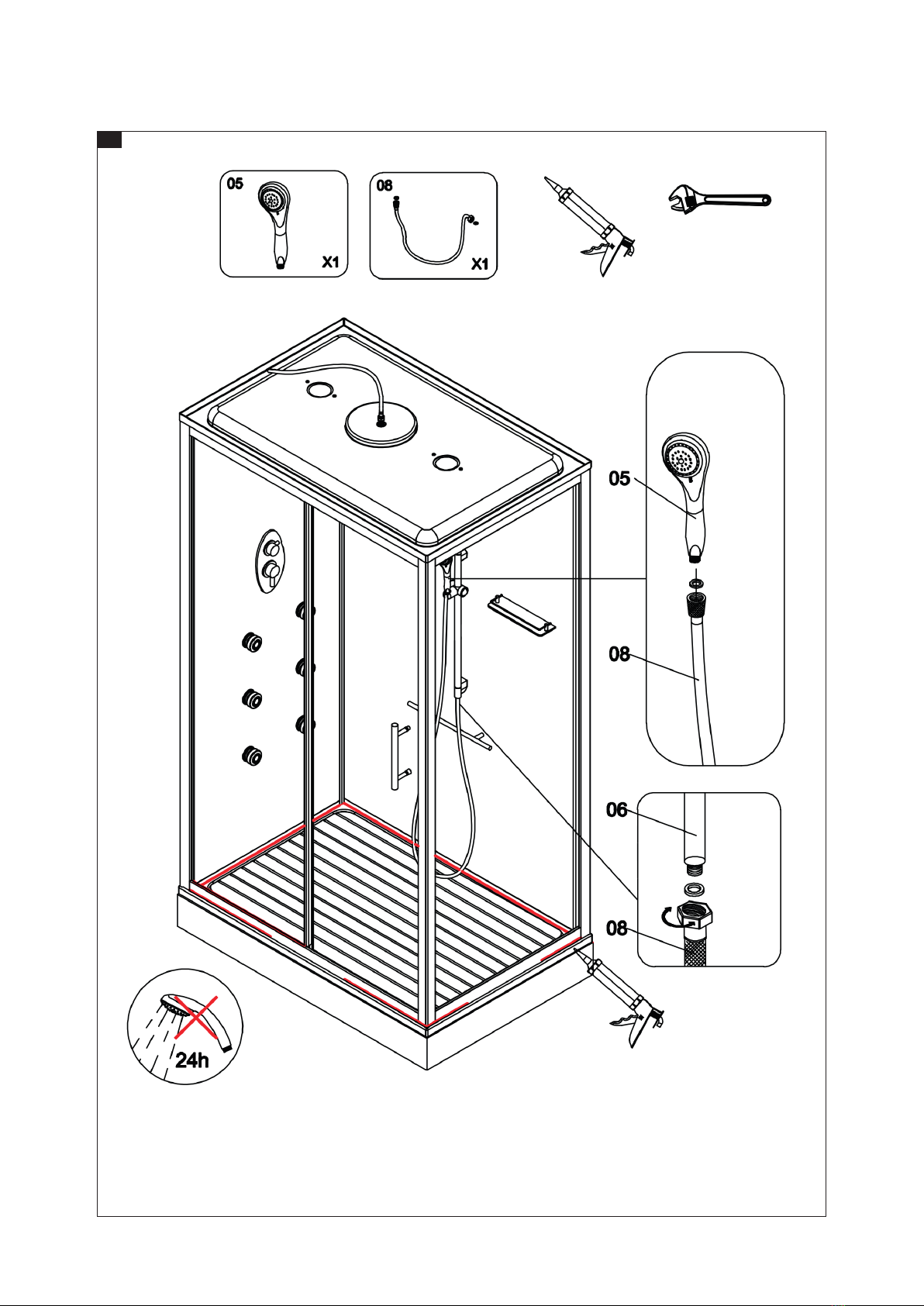 05
X1
08
X1
05
08
06
08
24h